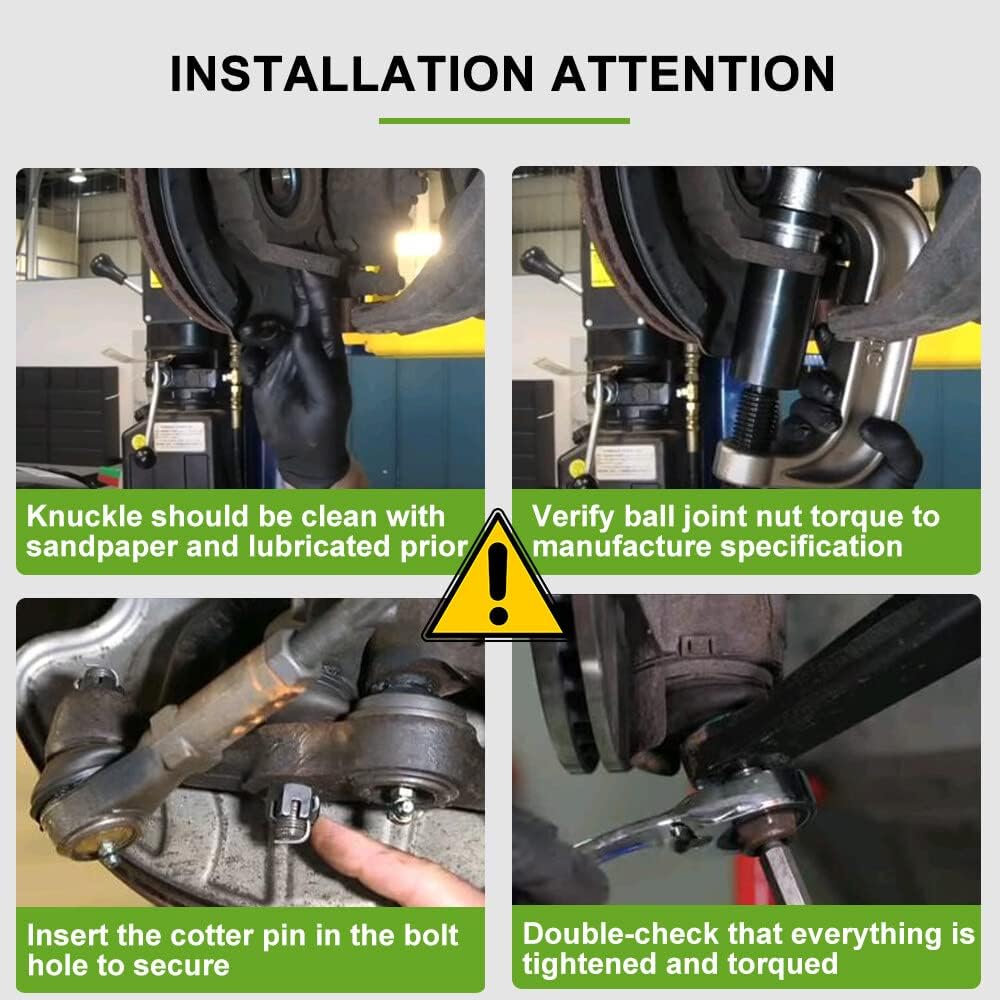 INSTALLATION ATTENTION

Knuckle should be clean with sandpaper and lubricated prior

Verify ball joint nut torque to manufacture specification

Insert the cotter pin in the bolt hole to secure

Double-check that everything is tightened and torqued