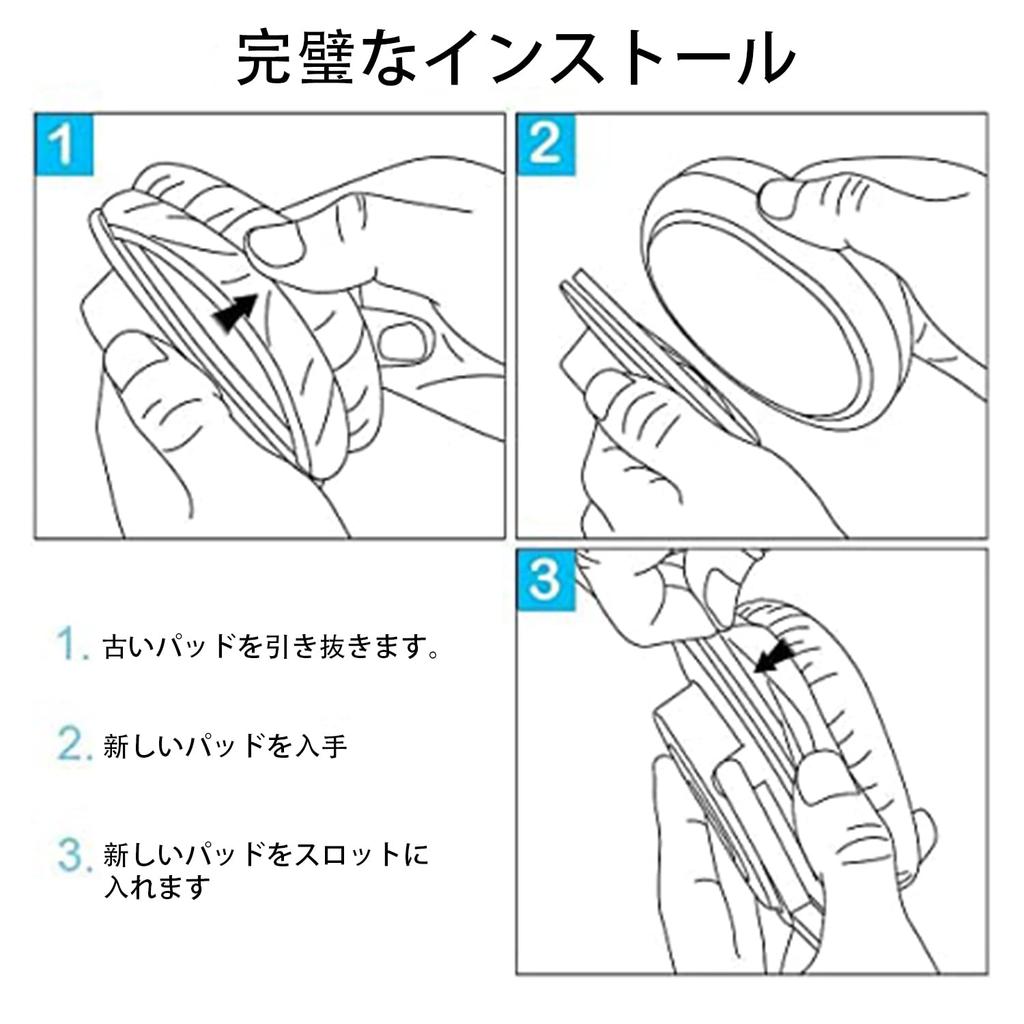 完璧なインストール

1

2

3

1. 古いパッドを引き抜きます。

2. 新しいパッドを入手

3. 新しいパッドをスロットに入れます