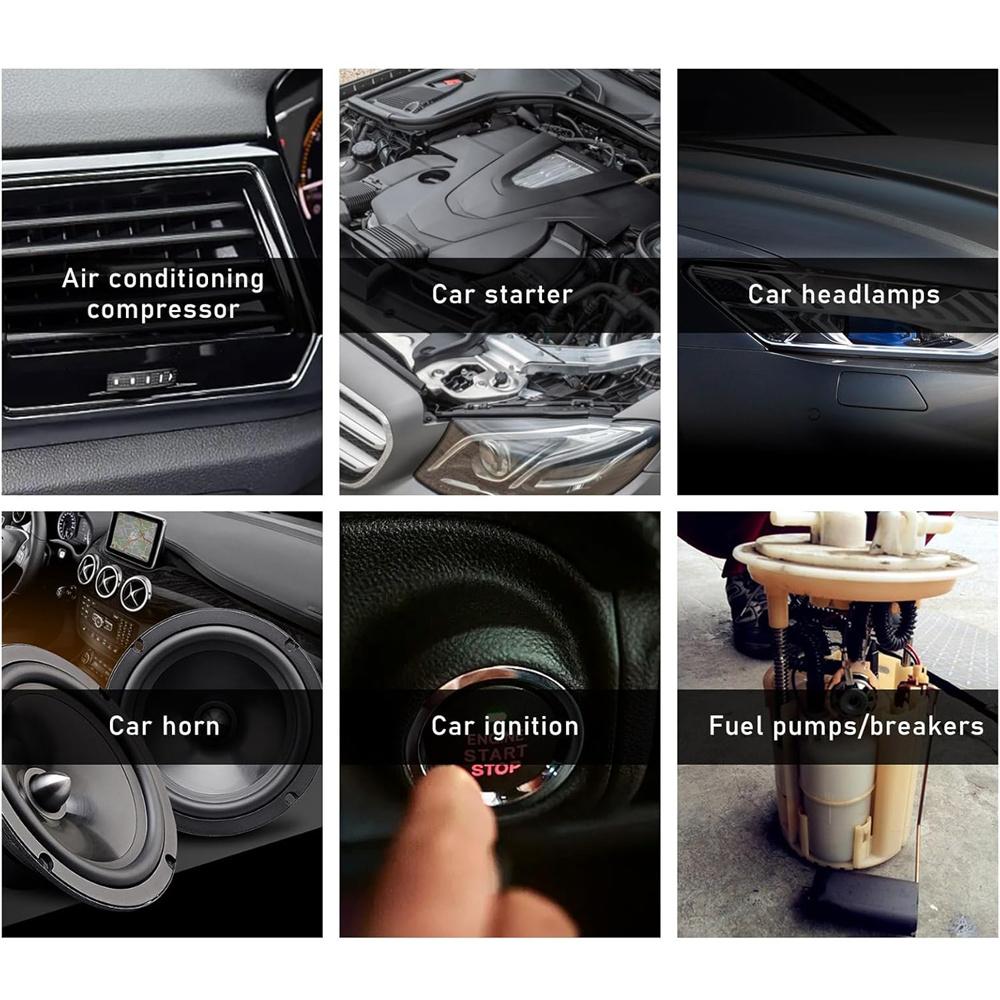 Air conditioning compressor

Car starter

Car headlamps

Car horn

Car ignition

ENGINE
START
STOP

Fuel pumps/breakers