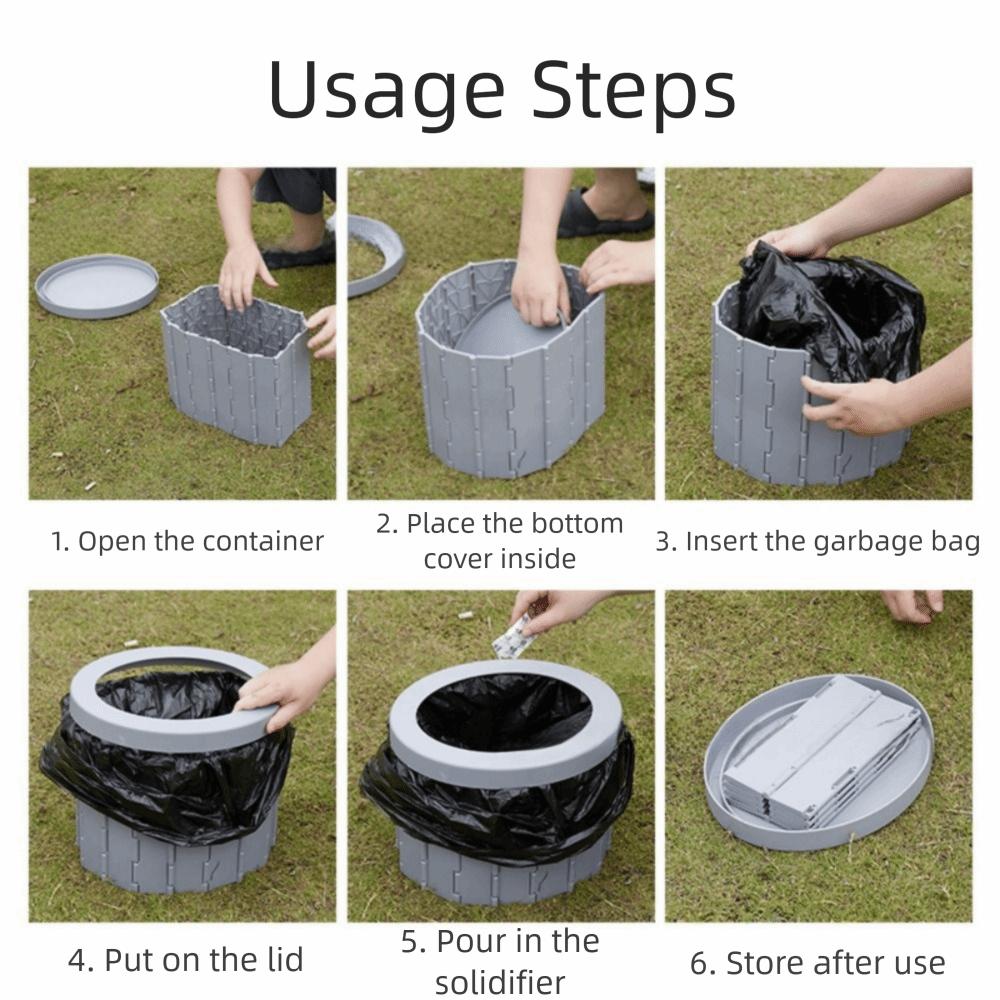 Usage Steps

1. Open the container

2. Place the bottom cover inside

3. Insert the garbage bag

4. Put on the lid

5. Pour in the solidifier

6. Store after use