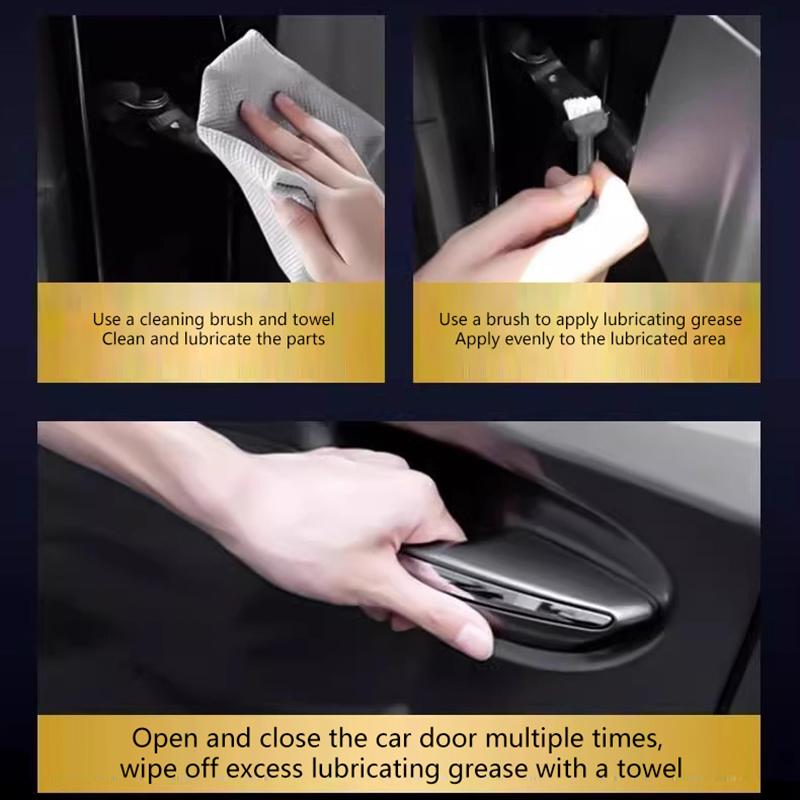 Use a cleaning brush and towel
Clean and lubricate the parts

Use a brush to apply lubricating grease
Apply evenly to the lubricated area

Open and close the car door multiple times, wipe off excess lubricating grease with a towel