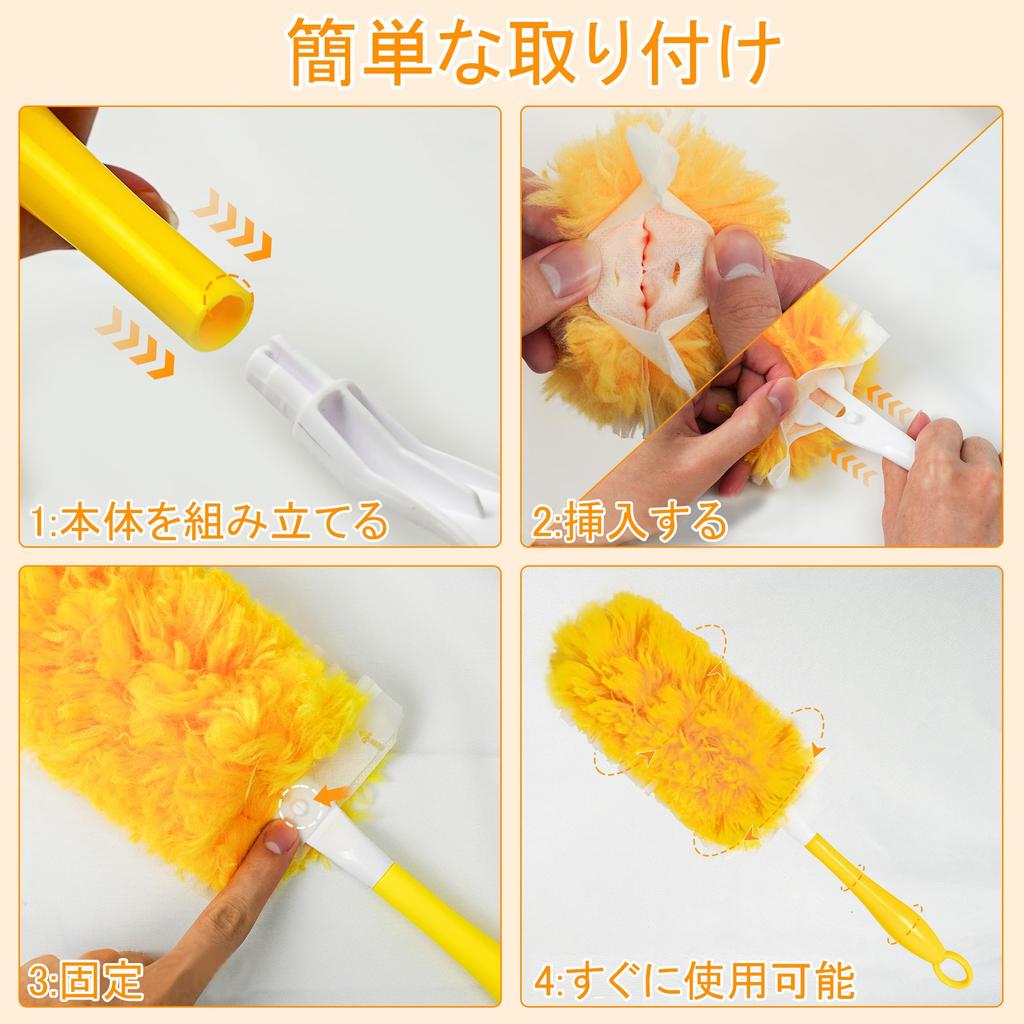 簡単な取り付け

1:本体を組み立てる

2:挿入する

3:固定

4:すぐに使用可能