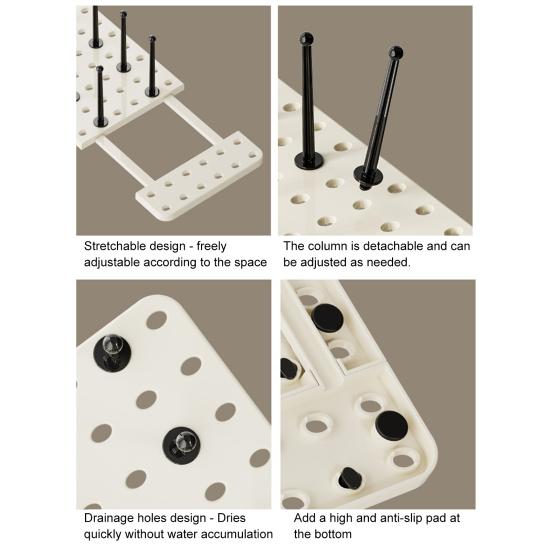 Stretchable design - freely adjustable according to the space

The column is detachable and can be adjusted as needed.

Drainage holes design - Dries quickly without water accumulation

Add a high and anti-slip pad at the bottom