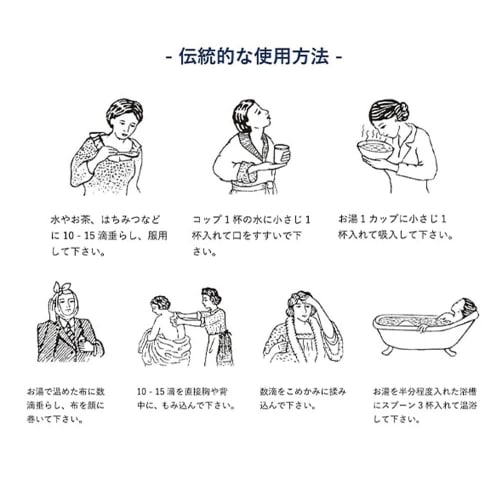 - 伝統的な使用方法 -

水やお茶、はちみつなどに 10 - 15 滴垂らし、服用して下さい。

コップ 1 杯の水に小さじ 1 杯入れて口をすすいで下さい。

お湯 1 カップに小さじ 1 杯入れて吸入して下さい。

お湯で温めた布に数滴垂らし、布を顔に巻いて下さい。

10 - 15 滴を直接胸や背中に、もみ込んで下さい。

数滴をこめかみに揉み込んで下さい。

お湯を半分程度入れた浴槽にスプーン 3 杯入れて温浴して下さい。