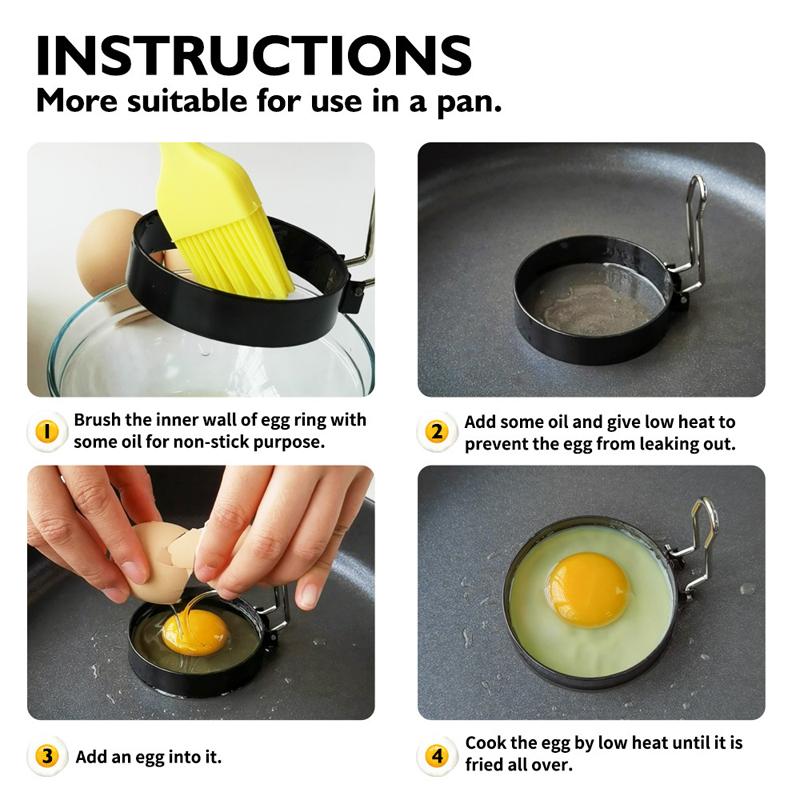 INSTRUCTIONS
More suitable for use in a pan.

1 Brush the inner wall of egg ring with some oil for non-stick purpose.

2 Add some oil and give low heat to prevent the egg from leaking out.

3 Add an egg into it.

4 Cook the egg by low heat until it is fried all over.