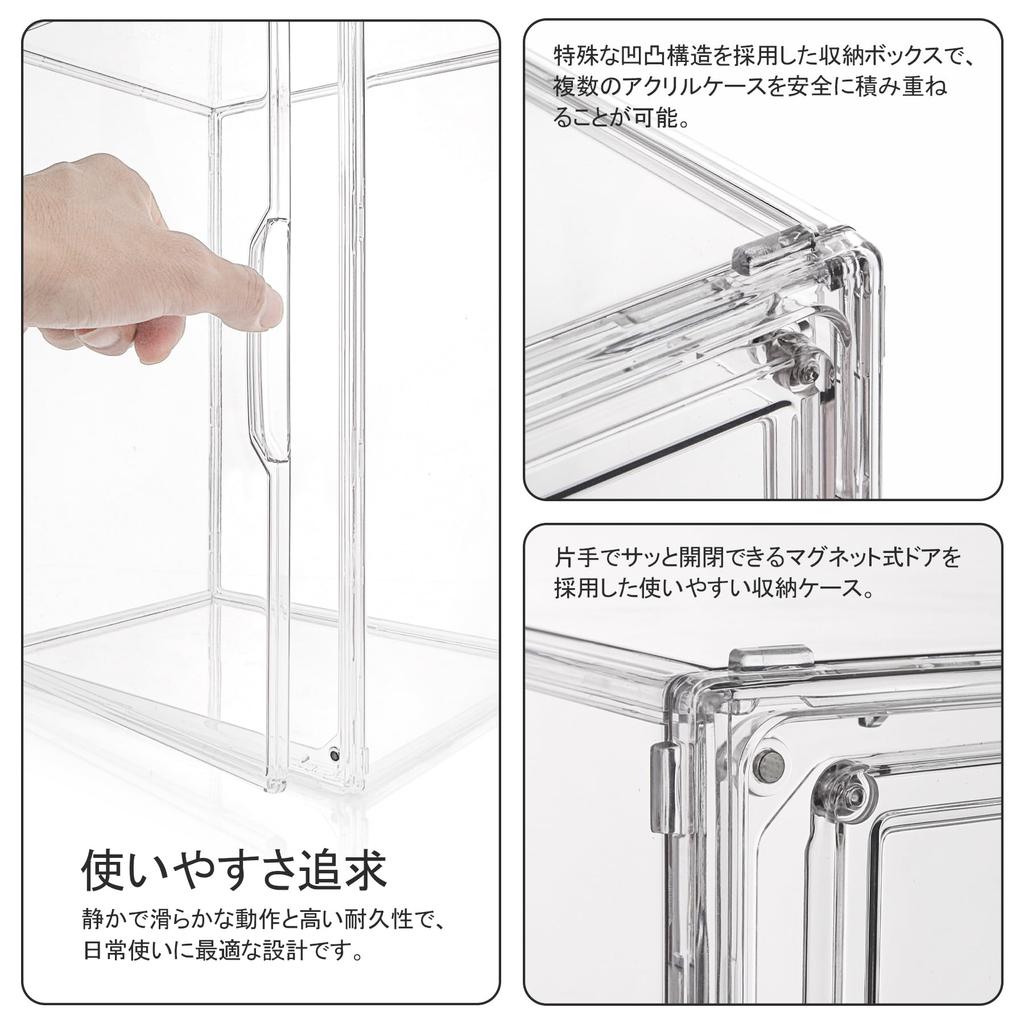 使いやすさ追求

静かで滑らかな動作と高い耐久性で、日常使いに最適な設計です。

特殊な凹凸構造を採用した収納ボックスで、複数のアクリルケースを安全に積み重ねることが可能。

片手でサッと開閉できるマグネット式ドアを採用した使いやすい収納ケース。