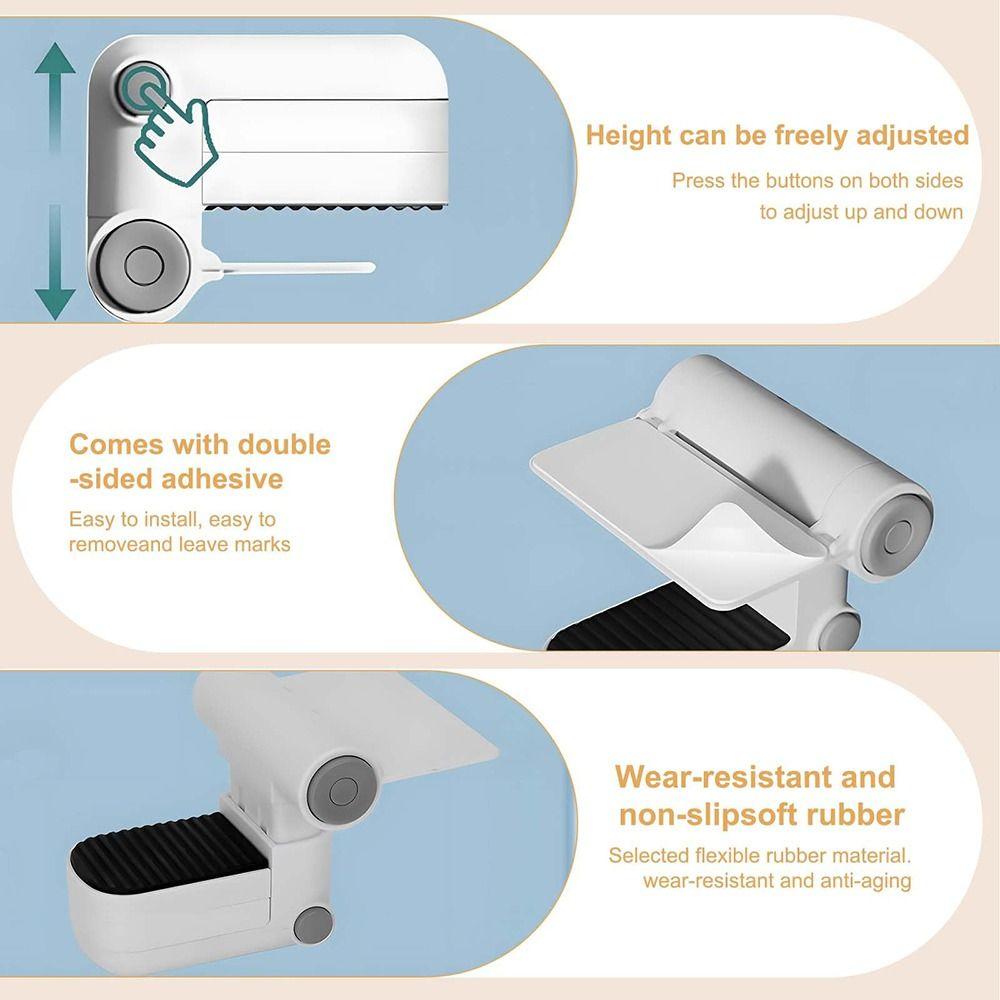 Height can be freely adjusted

Press the buttons on both sides to adjust up and down

Comes with double -sided adhesive

Easy to install, easy to removeand leave marks

Wear-resistant and non-slipsoft rubber

Selected flexible rubber material. wear-resistant and anti-aging