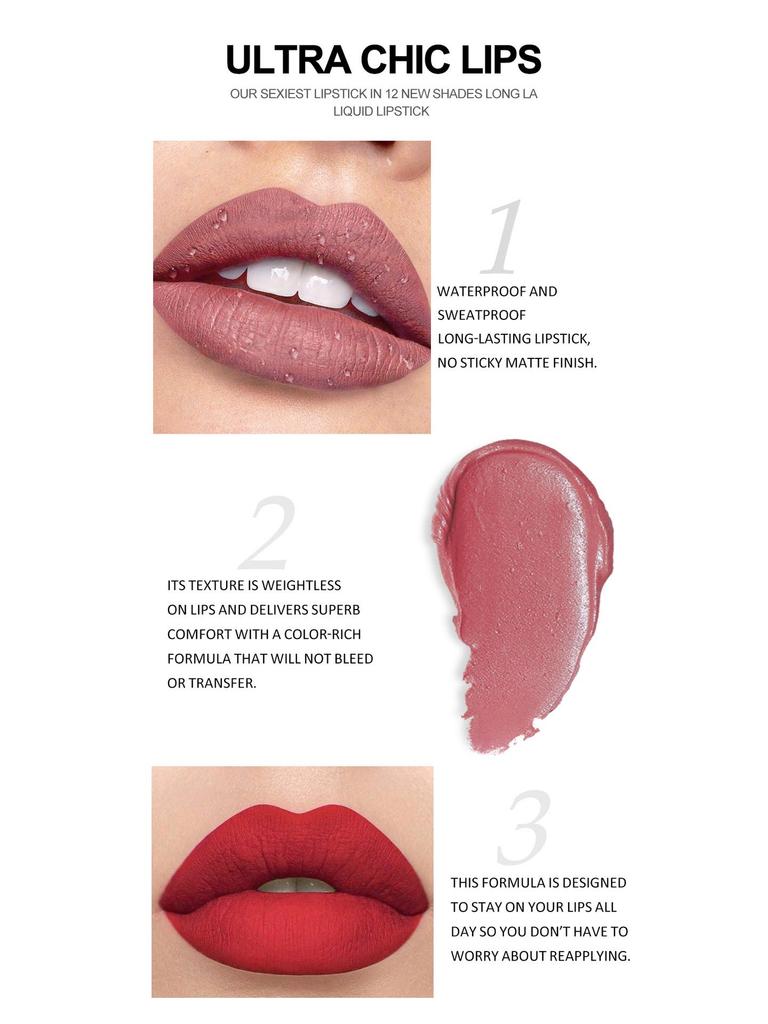 ULTRA CHIC LIPS

OUR SEXIEST LIPSTICK IN 12 NEW SHADES LONG LA LIQUID LIPSTICK

1

WATERPROOF AND SWEATPROOF LONG-LASTING LIPSTICK, NO STICKY MATTE FINISH.

2

ITS TEXTURE IS WEIGHTLESS ON LIPS AND DELIVERS SUPERB COMFORT WITH A COLOR-RICH FORMULA THAT WILL NOT BLEED OR TRANSFER.

3

THIS FORMULA IS DESIGNED TO STAY ON YOUR LIPS ALL DAY SO YOU DON'T HAVE TO WORRY ABOUT REAPPLYING.