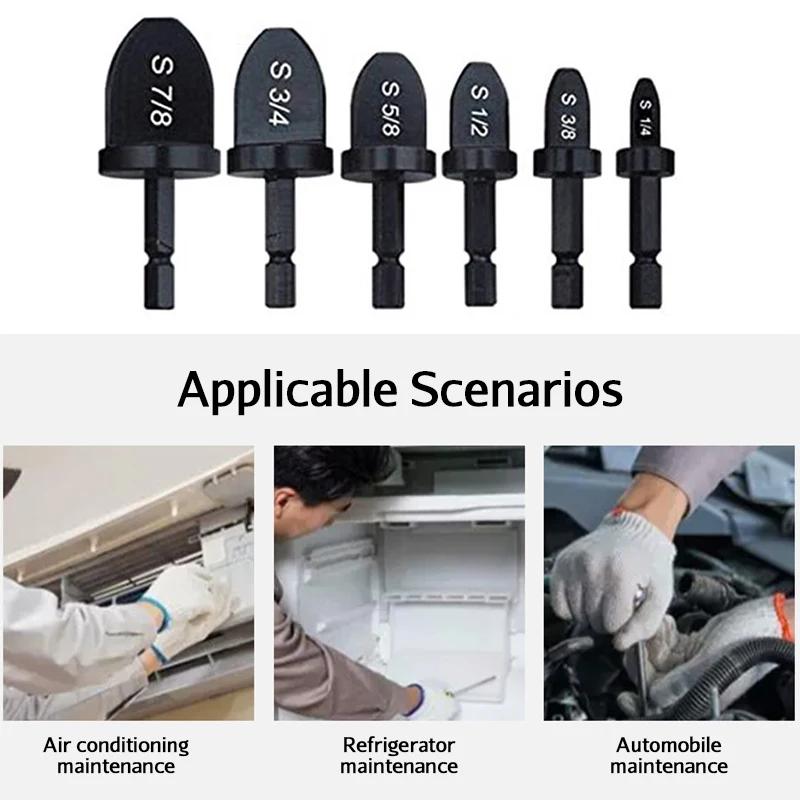 S 7/8
S 3/4
S 5/8
S 1/2
S 3/8
S 1/4

Applicable Scenarios

Air conditioning maintenance

Refrigerator maintenance

Automobile maintenance