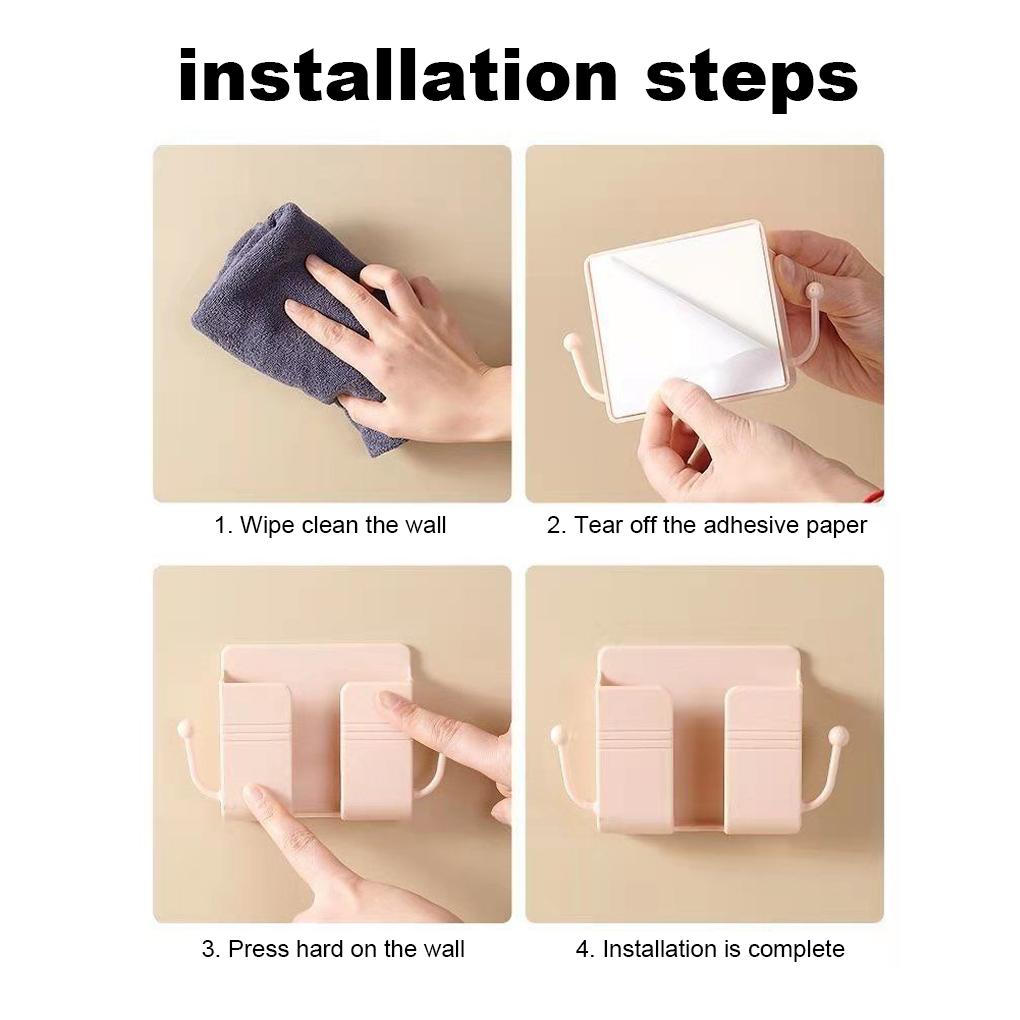 installation steps

1. Wipe clean the wall

2. Tear off the adhesive paper

3. Press hard on the wall

4. Installation is complete