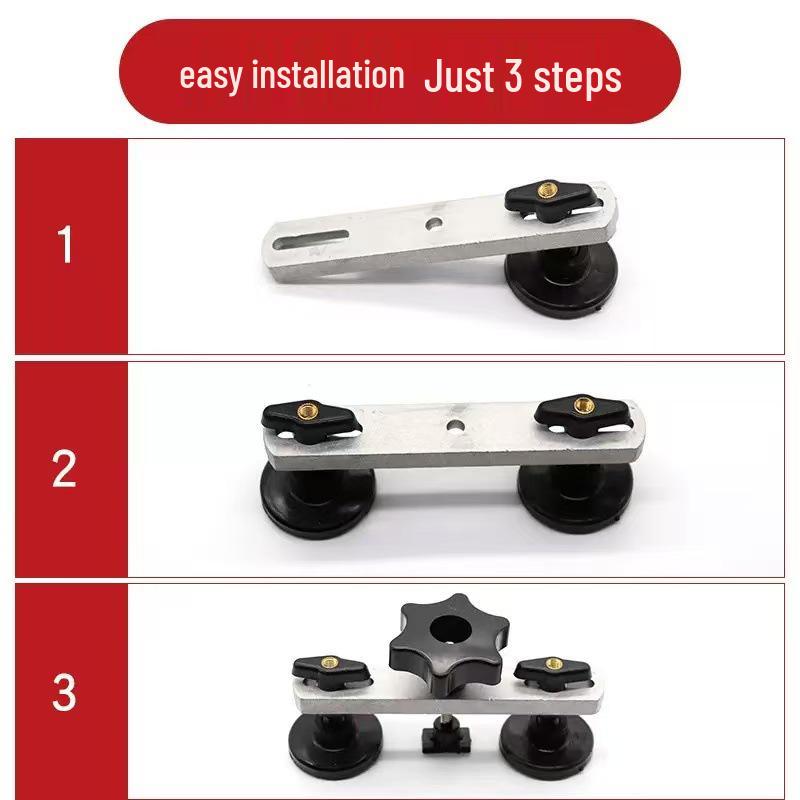 easy installation Just 3 steps

1

2

3