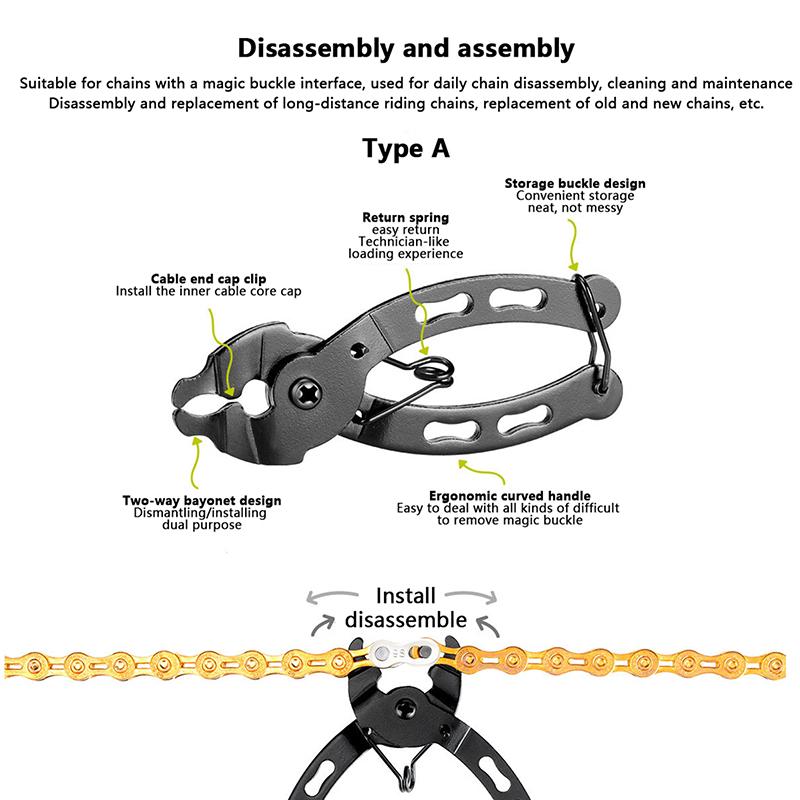 Disassembly and assembly

Suitable for chains with a magic buckle interface, used for daily chain disassembly, cleaning and maintenance
Disassembly and replacement of long-distance riding chains, replacement of old and new chains, etc.

Type A

Storage buckle design
Convenient storage
neat, not messy

Return spring
easy return
Technician-like
loading experience

Cable end cap clip
Install the inner cable core cap

Two-way bayonet design
Dismantling/installing
dual purpose

Ergonomic curved handle
Easy to deal with all kinds of difficult
to remove magic buckle

Install
disassemble