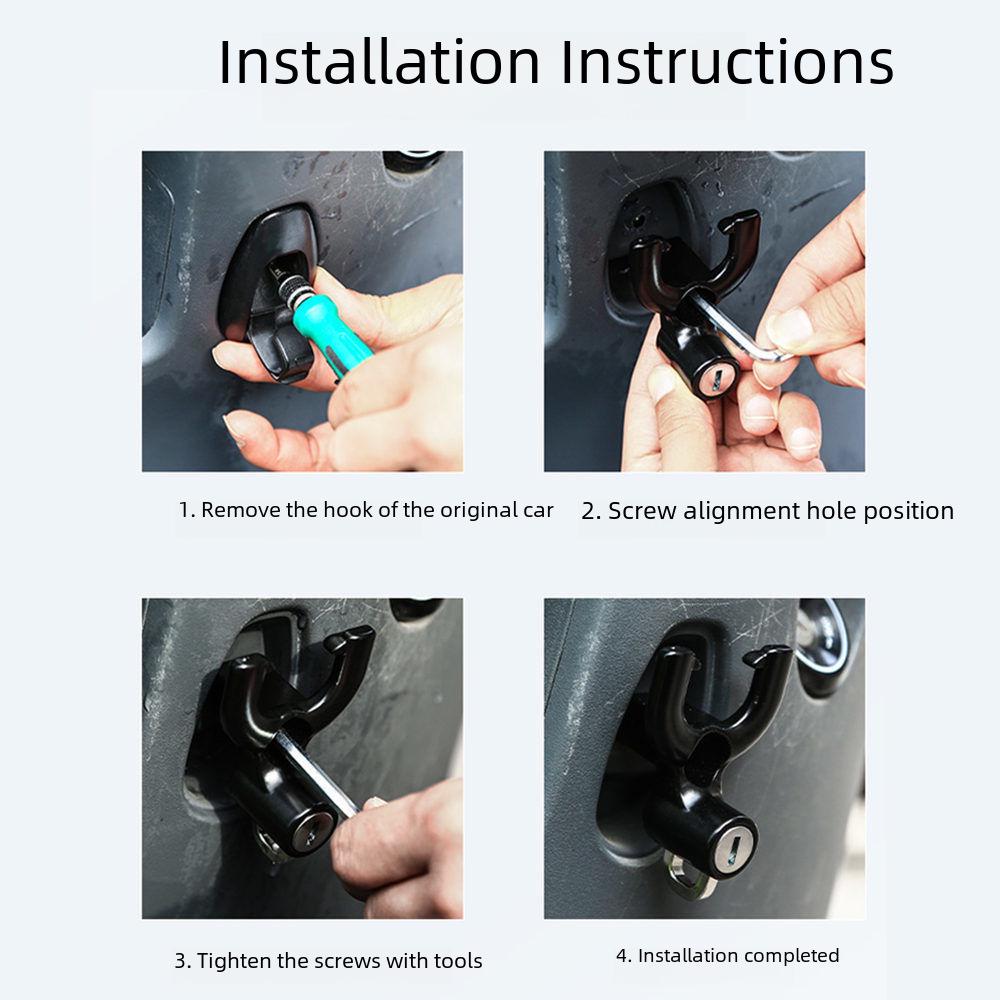 Installation Instructions

1. Remove the hook of the original car

2. Screw alignment hole position

3. Tighten the screws with tools

4. Installation completed