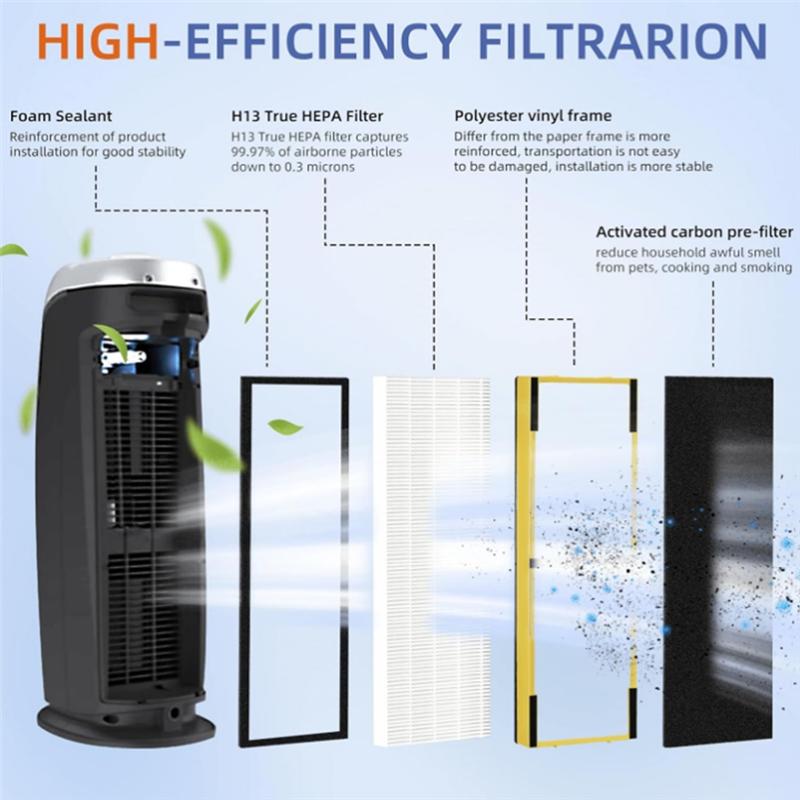 HIGH-EFFICIENCY FILTRARION

Foam Sealant
Reinforcement of product installation for good stability

H13 True HEPA Filter
H13 True HEPA filter captures 99.97% of airborne particles down to 0.3 microns

Polyester vinyl frame
Differ from the paper frame is more reinforced, transportation is not easy to be damaged, installation is more stable

Activated carbon pre-filter
reduce household awful smell from pets, cooking and smoking