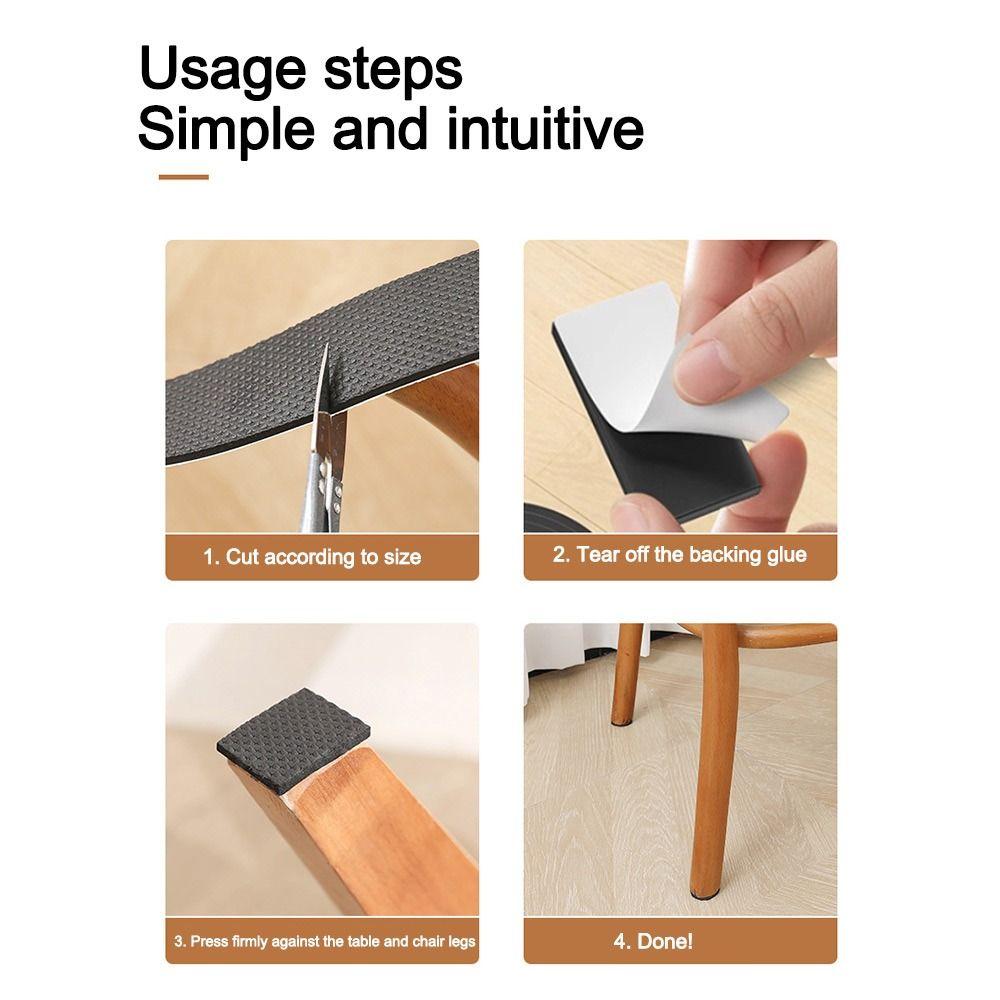 Usage steps
Simple and intuitive

1. Cut according to size

2. Tear off the backing glue

3. Press firmly against the table and chair legs

4. Done!