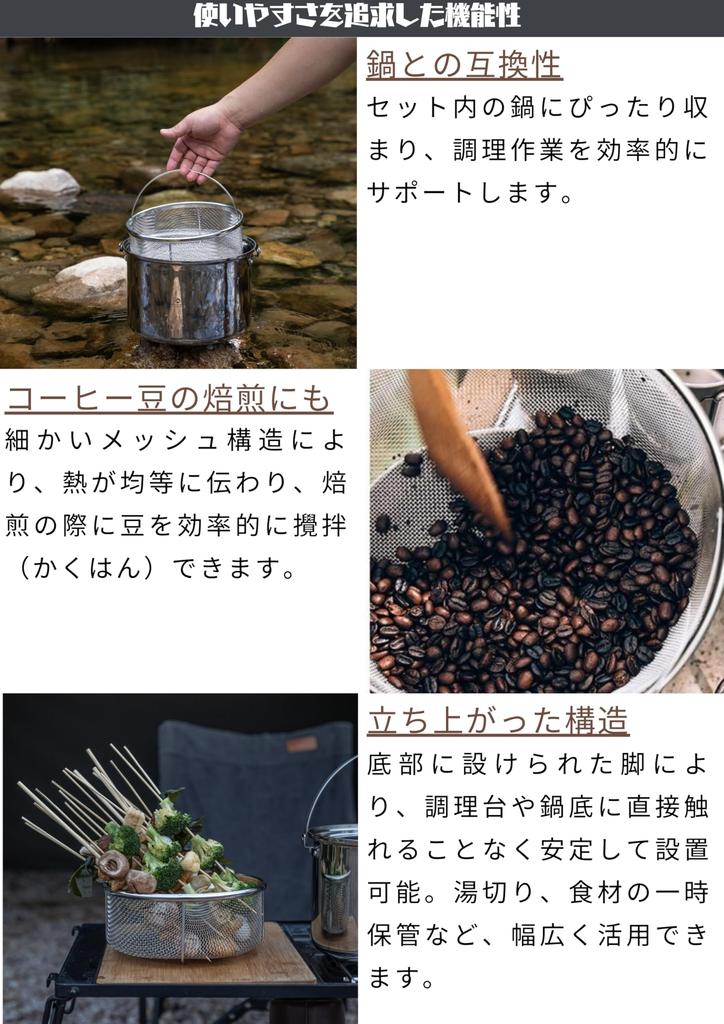 使いやすさを追求した機能性

鍋との互換性

セット内の鍋にぴったり収まり、調理作業を効率的にサポートします。

コーヒー豆の焙煎にも

細かいメッシュ構造により、熱が均等に伝わり、焙煎の際に豆を効率的に攪拌（かくはん）できます。

立ち上がった構造

底部に設けられた脚により、調理台や鍋底に直接触れることなく安定して設置可能。湯切り、食材の一時保管など、幅広く活用できます。