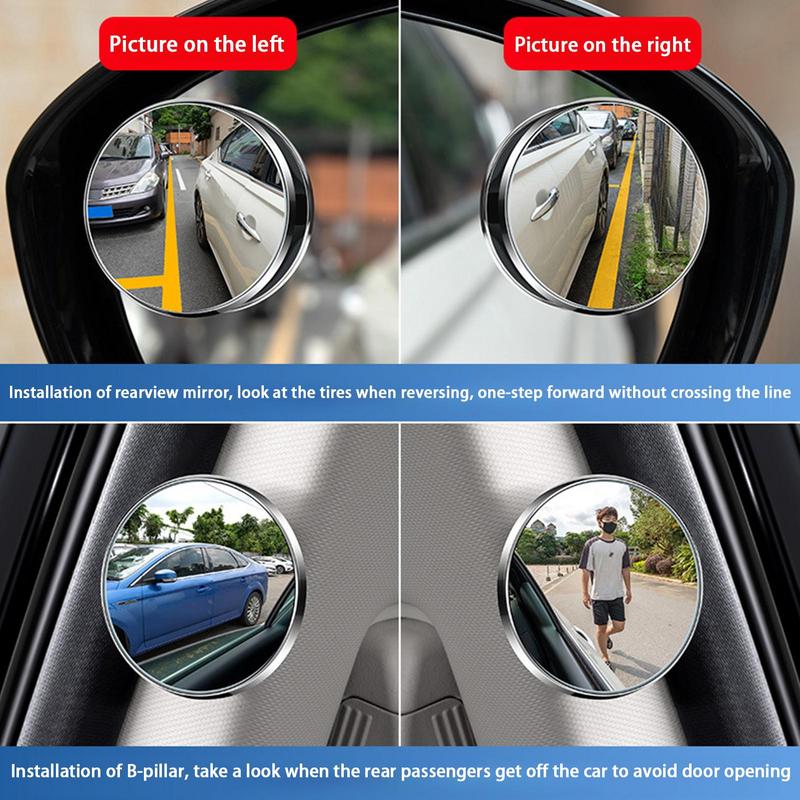 Picture on the left

Picture on the right

Installation of rearview mirror, look at the tires when reversing, one-step forward without crossing the line

Installation of B-pillar, take a look when the rear passengers get off the car to avoid door opening