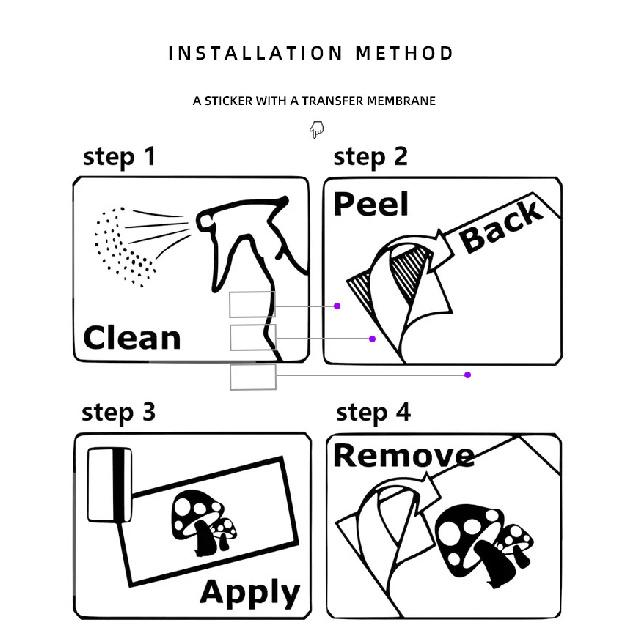 INSTALLATION METHOD

A STICKER WITH A TRANSFER MEMBRANE

step 1

Clean

step 2

Peel

Back

step 3

Apply

step 4

Remove