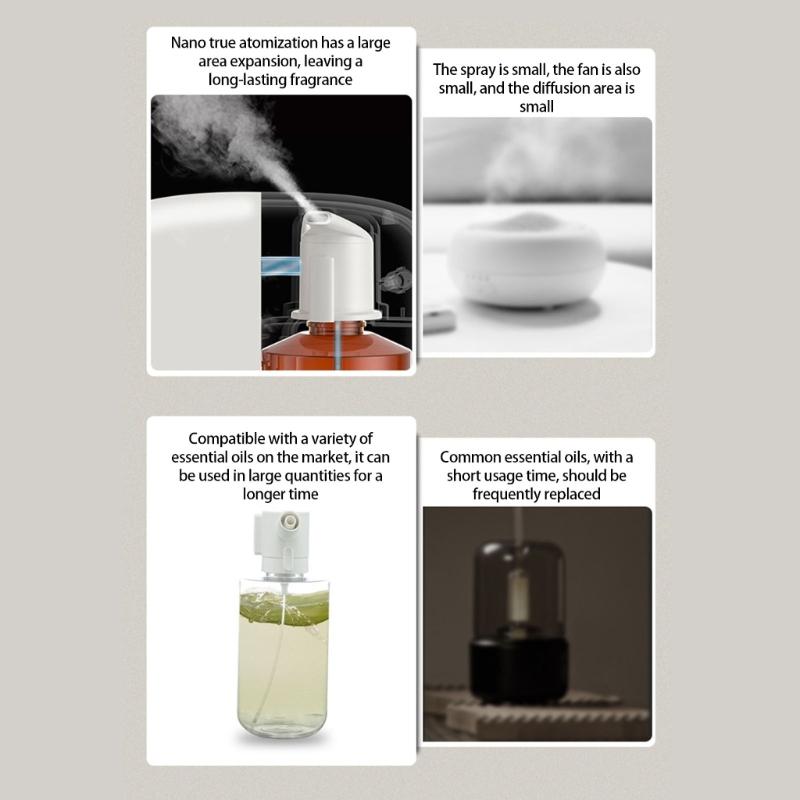 Nano true atomization has a large area expansion, leaving a long-lasting fragrance

The spray is small, the fan is also small, and the diffusion area is small

Compatible with a variety of essential oils on the market, it can be used in large quantities for a longer time

Common essential oils, with a short usage time, should be frequently replaced