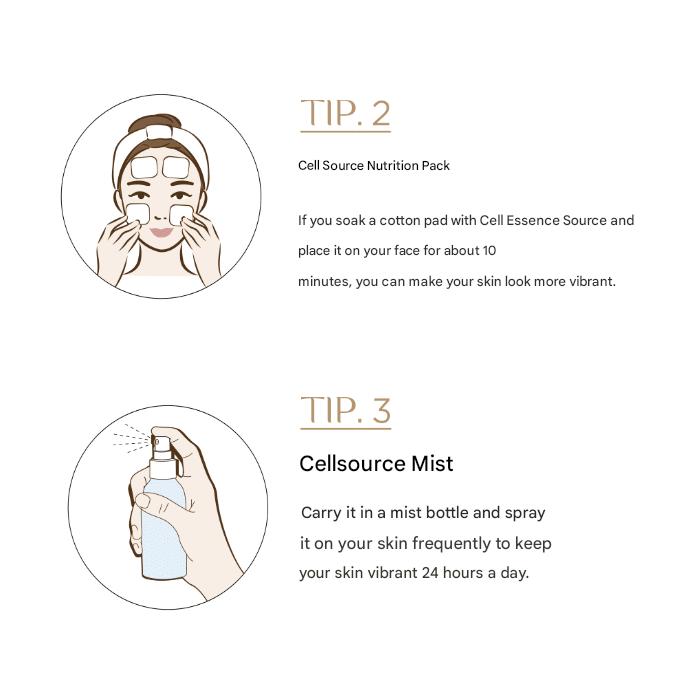 TIP. 2

Cell Source Nutrition Pack

If you soak a cotton pad with Cell Essence Source and place it on your face for about 10 minutes, you can make your skin look more vibrant.

TIP. 3

Cellsource Mist

Carry it in a mist bottle and spray it on your skin frequently to keep your skin vibrant 24 hours a day.