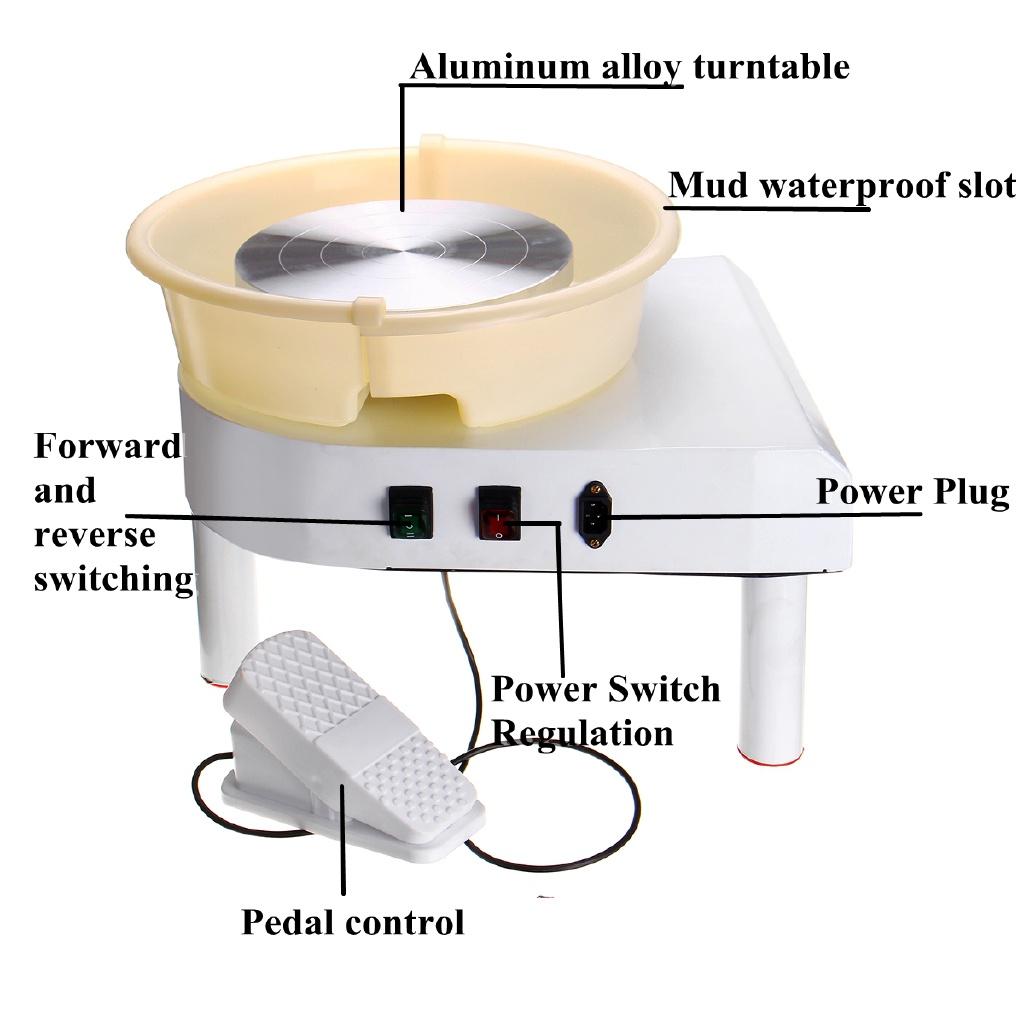 Aluminum alloy turntable

Mud waterproof slot

Forward and reverse switching

Power Plug

Power Switch Regulation

Pedal control