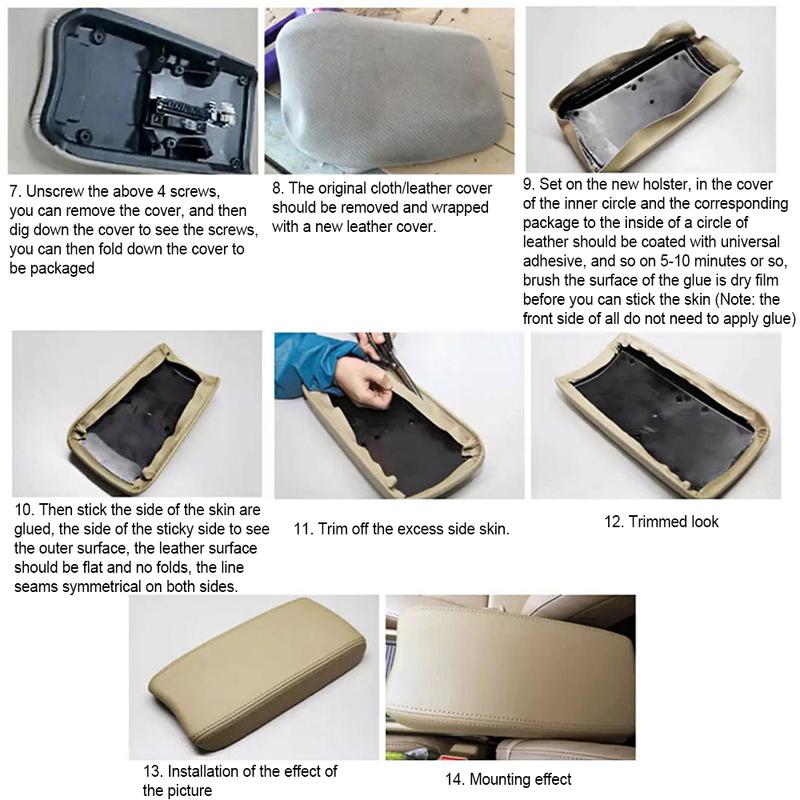 7. Unscrew the above 4 screws, you can remove the cover, and then dig down the cover to see the screws, you can then fold down the cover to be packaged

8. The original cloth/leather cover should be removed and wrapped with a new leather cover.

9. Set on the new holster, in the cover of the inner circle and the corresponding package to the inside of a circle of leather should be coated with universal adhesive, and so on 5-10 minutes or so, brush the surface of the glue is dry film before you can stick the skin (Note: the front side of all do not need to apply glue)

10. Then stick the side of the skin are glued, the side of the sticky side to see the outer surface, the leather surface should be flat and no folds, the line seams symmetrical on both sides.

11. Trim off the excess side skin.

12. Trimmed look

13. Installation of the effect of the picture

14. Mounting effect