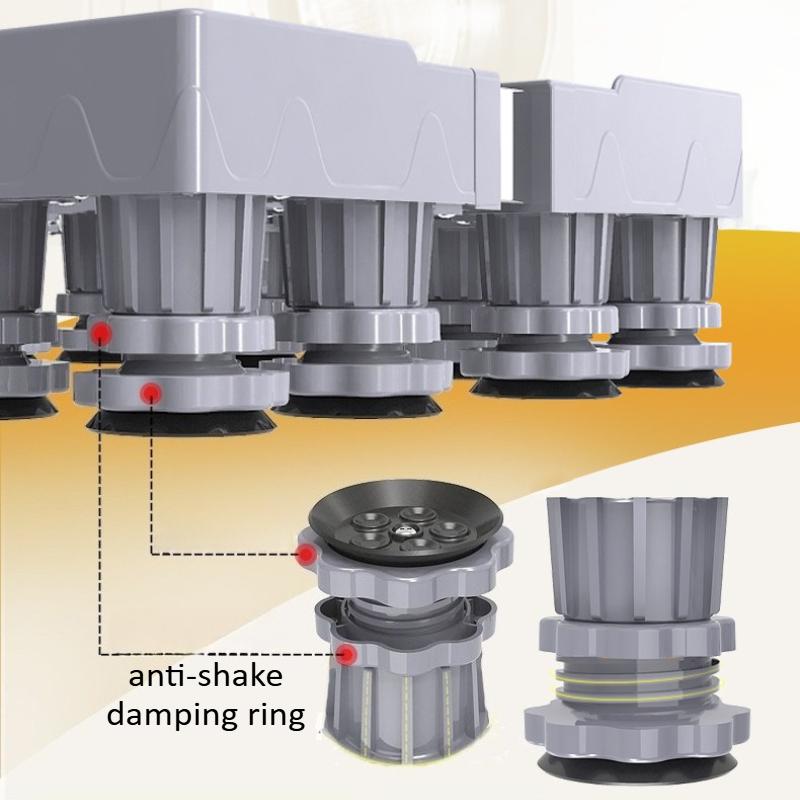 anti-shake damping ring