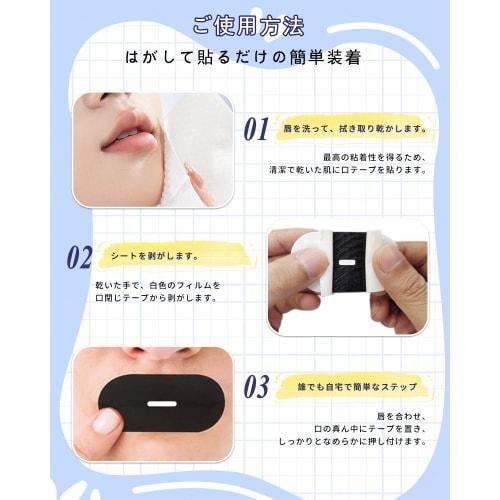 ご使用方法

はがして貼るだけの簡単装着

01 唇を洗って、拭き取り乾かします。

最高の粘着性を得るため、清潔で乾いた肌に口テープを貼ります。

02 シートを剥がします。

乾いた手で、白色のフィルムを口閉じテープから剥がします。

03 誰でも自宅で簡単なステップ

唇を合わせ、口の真ん中にテープを置き、しっかりとなめらかに押し付けます。