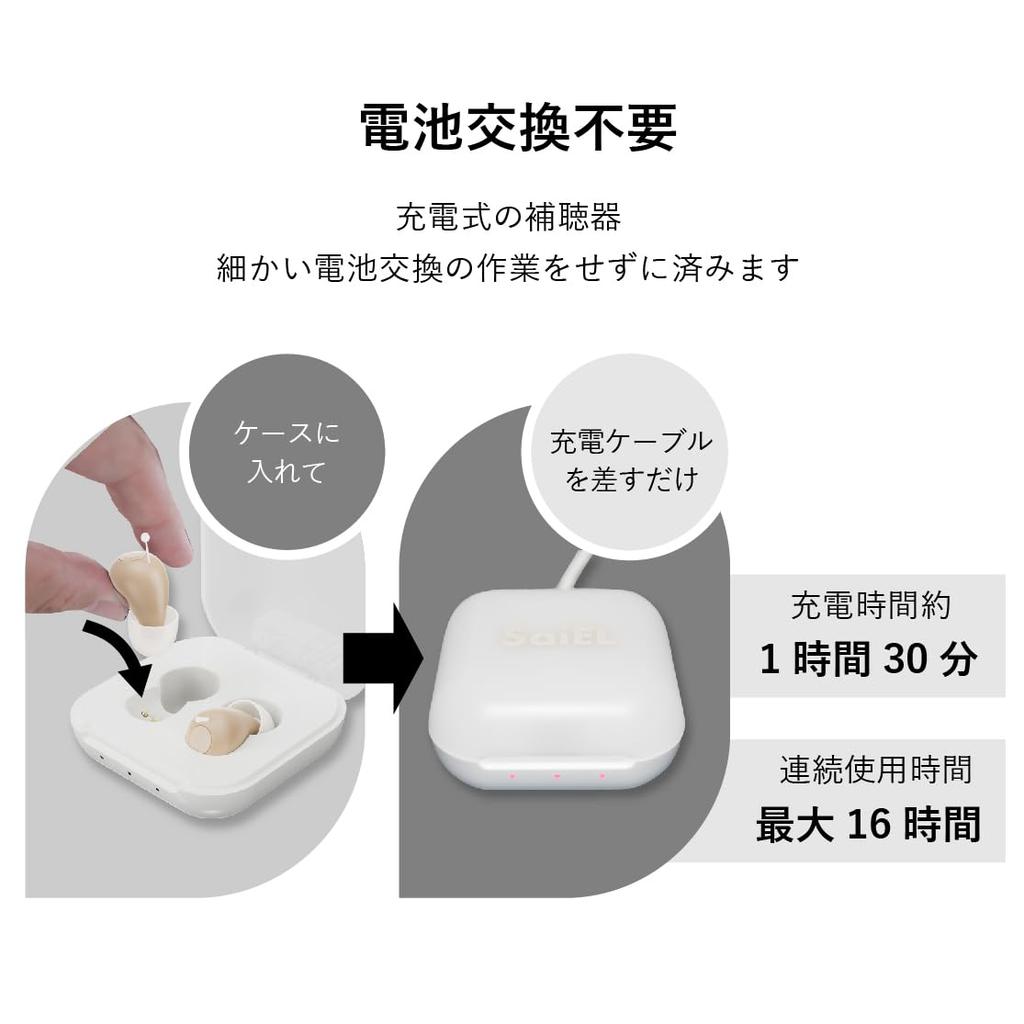 電池交換不要

充電式の補聴器
細かい電池交換の作業をせずに済みます

ケースに入れて

充電ケーブルを差すだけ

SaiEL

充電時間約
1 時間 30 分

連続使用時間
最大 16 時間