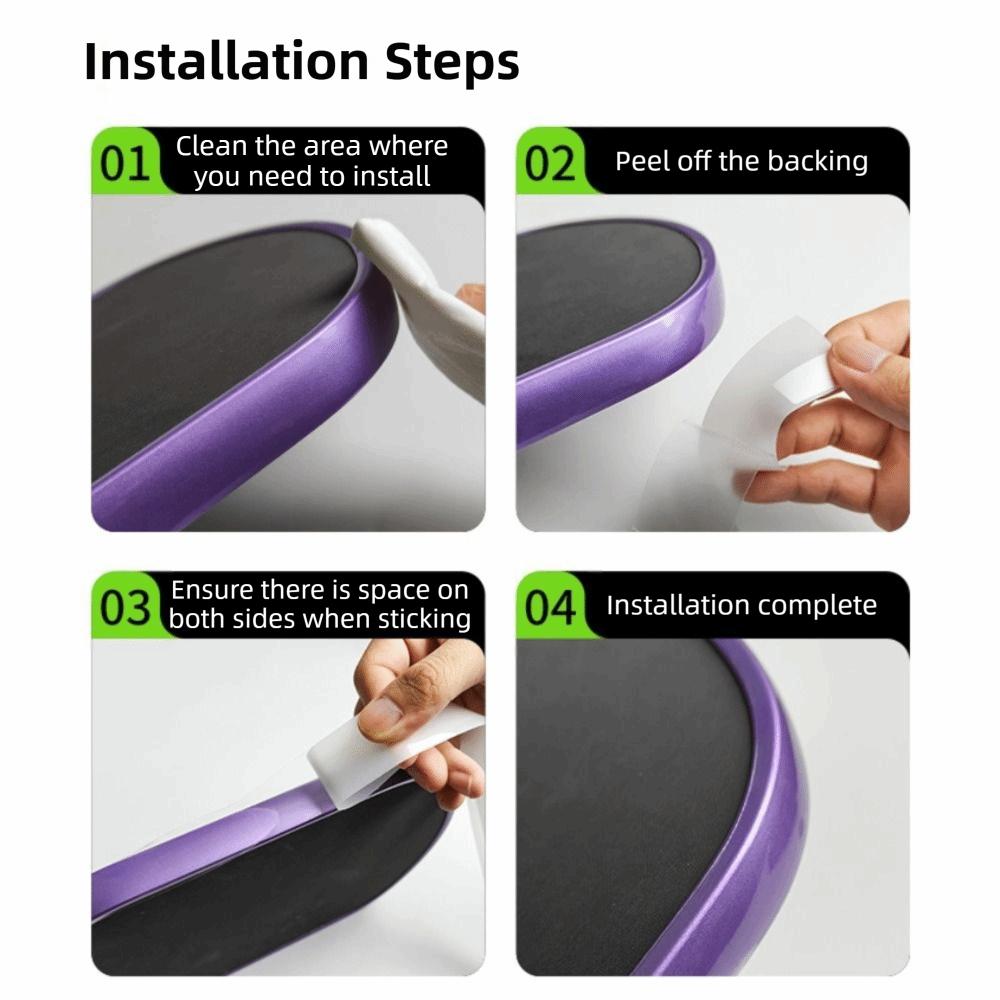 Installation Steps

01 Clean the area where you need to install

02 Peel off the backing

03 Ensure there is space on both sides when sticking

04 Installation complete