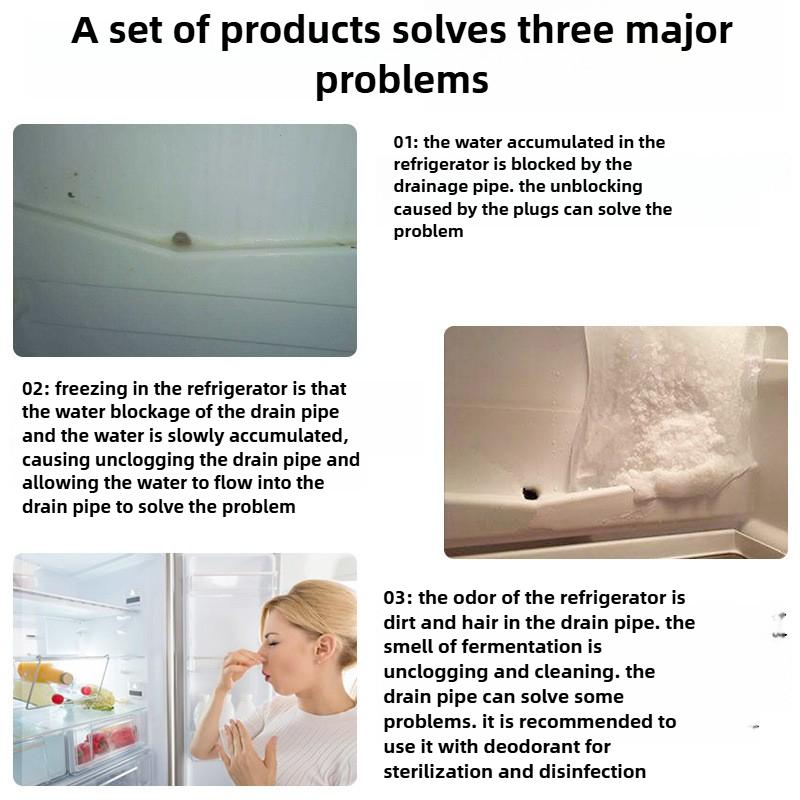 A set of products solves three major problems

01: the water accumulated in the refrigerator is blocked by the drainage pipe. the unblocking caused by the plugs can solve the problem

02: freezing in the refrigerator is that the water blockage of the drain pipe and the water is slowly accumulated, causing unclogging the drain pipe and allowing the water to flow into the drain pipe to solve the problem

03: the odor of the refrigerator is dirt and hair in the drain pipe. the smell of fermentation is unclogging and cleaning. the drain pipe can solve some problems. it is recommended to use it with deodorant for sterilization and disinfection