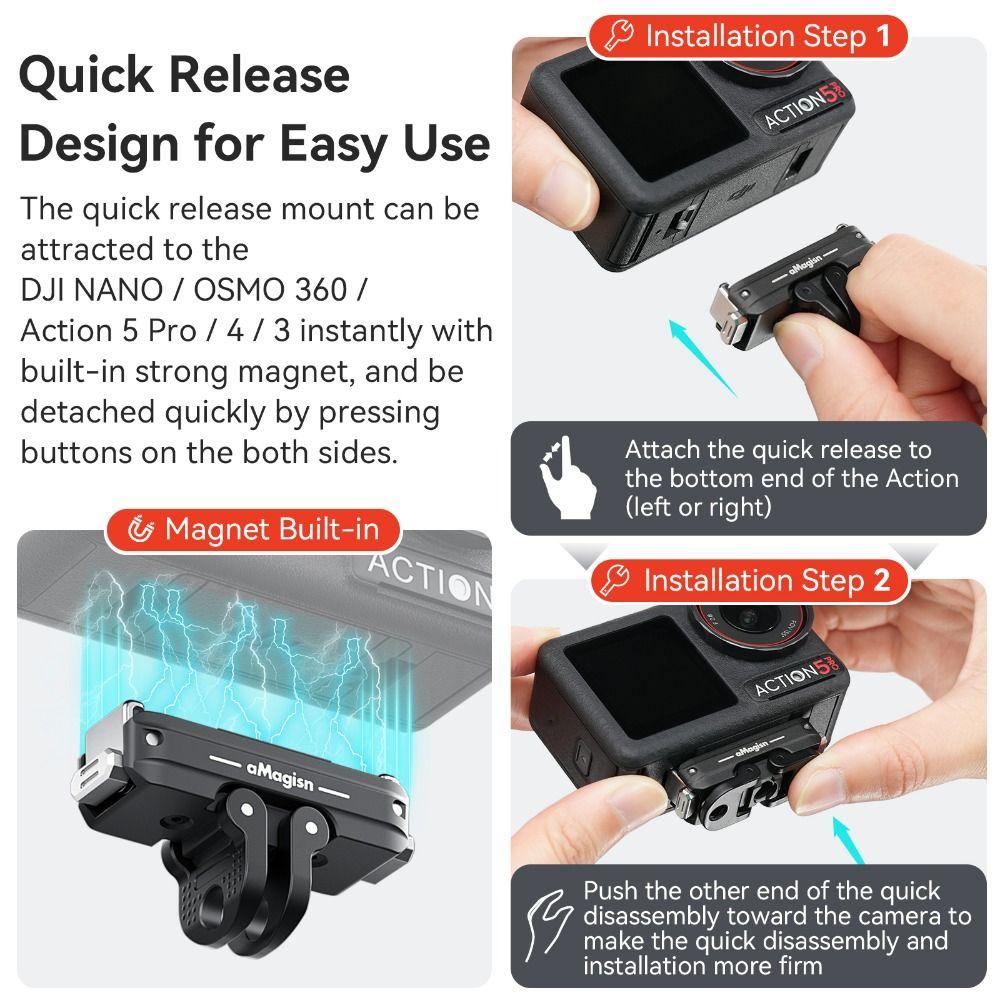 Quick Release Design for Easy Use

The quick release mount can be attracted to the DJI NANO / OSMO 360 / Action 5 Pro / 4 / 3 instantly with built-in strong magnet, and be detached quickly by pressing buttons on the both sides.

Magnet Built-in

ACTION

aMagisn

Installation Step 1

ACTION 5 PRO

aMagisn

Attach the quick release to the bottom end of the Action (left or right)

Installation Step 2

ACTION 5 PRO

aMagisn

Push the other end of the quick disassembly toward the camera to make the quick disassembly and installation more firm