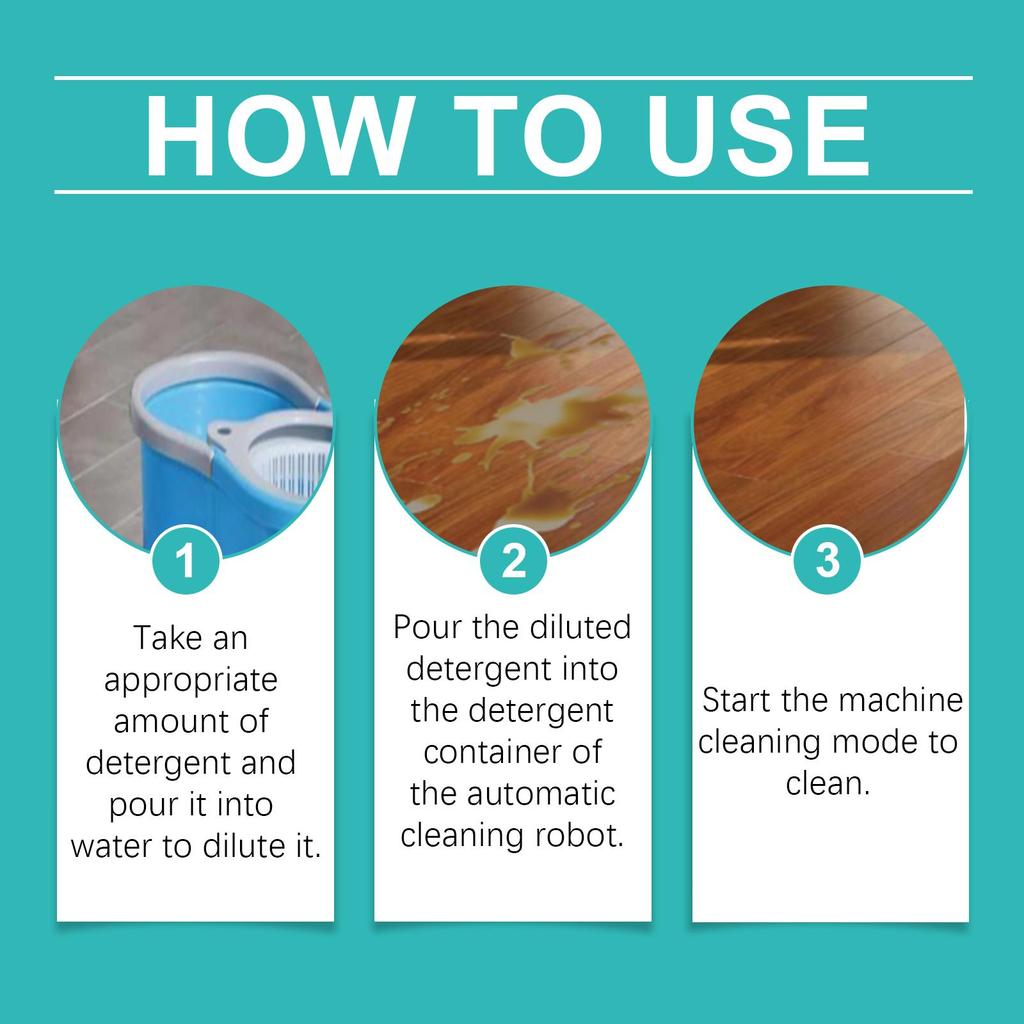 HOW TO USE

1

Take an appropriate amount of detergent and pour it into water to dilute it.

2

Pour the diluted detergent into the detergent container of the automatic cleaning robot.

3

Start the machine cleaning mode to clean.