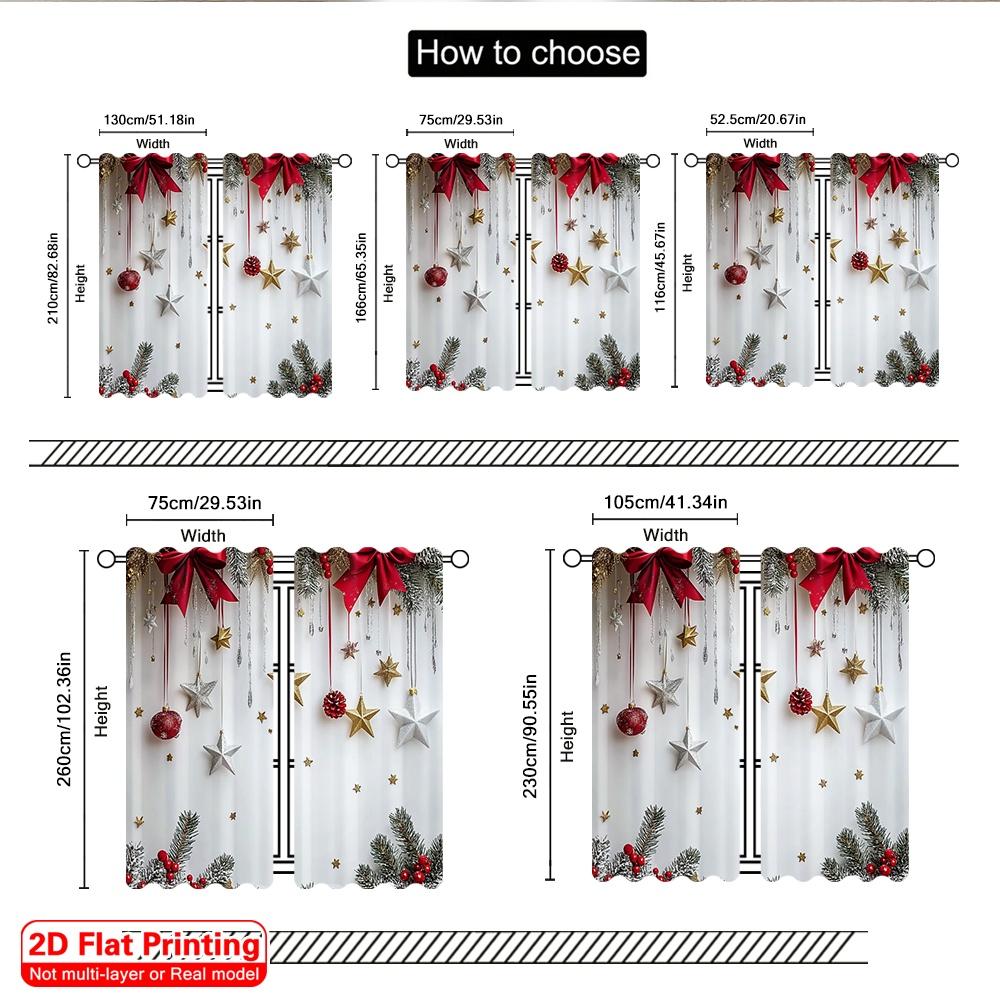 How to choose

130cm/51.18in
Width
210cm/82.68in
Height

75cm/29.53in
Width
166cm/65.35in
Height

52.5cm/20.67in
Width
116cm/45.67in
Height

75cm/29.53in
Width
260cm/102.36in
Height

105cm/41.34in
Width
230cm/90.55in
Height

2D Flat Printing
Not multi-layer or Real model