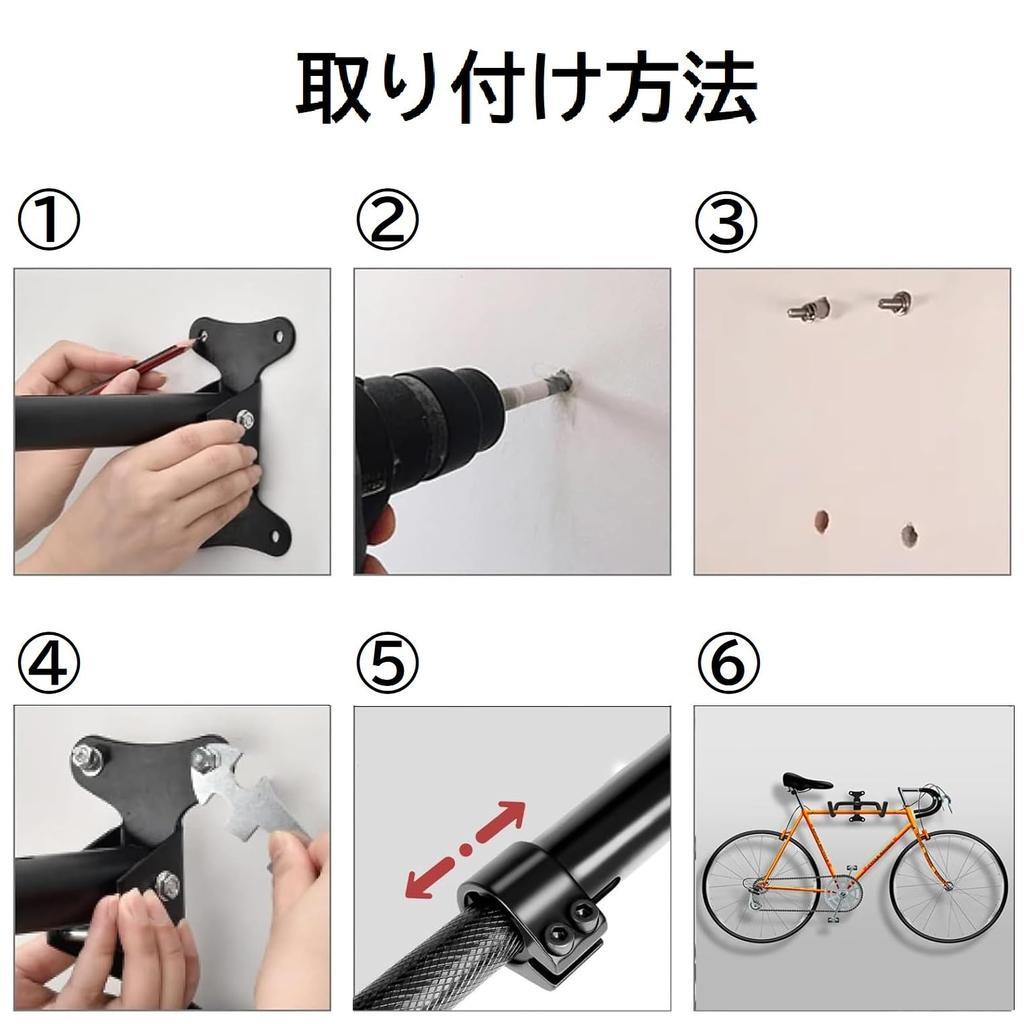 取り付け方法

①

②

③

④

⑤

⑥