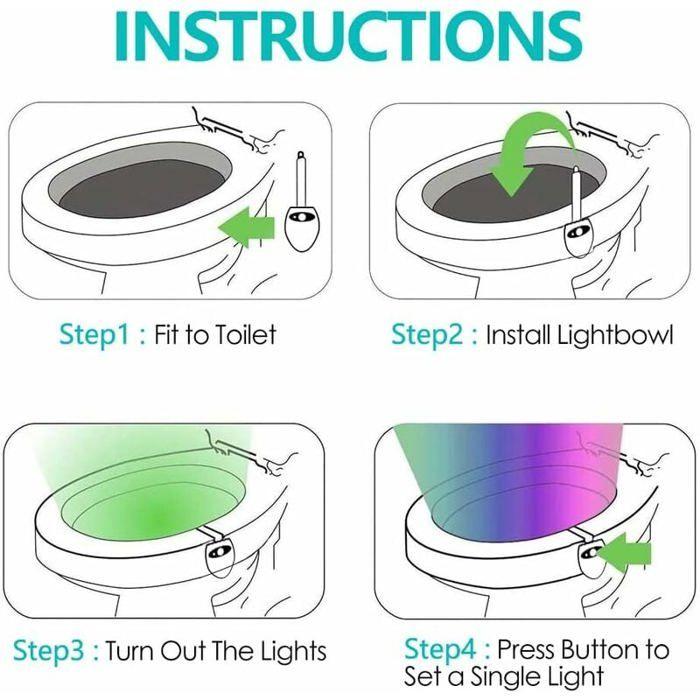 INSTRUCTIONS

Step1 : Fit to Toilet

Step2 : Install Lightbowl

Step3 : Turn Out The Lights

Step4 : Press Button to Set a Single Light