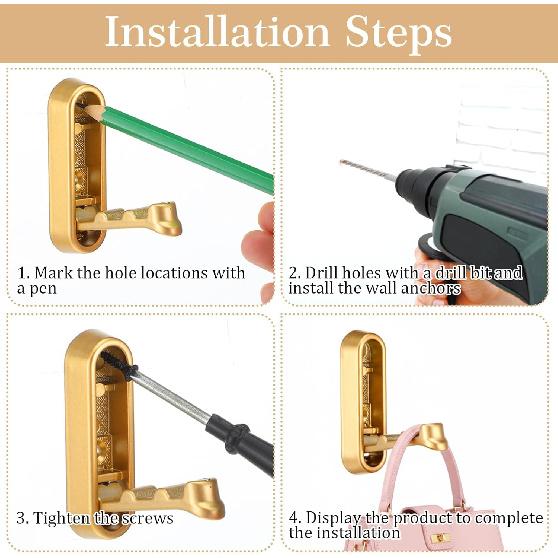 Installation Steps

1. Mark the hole locations with a pen

2. Drill holes with a drill bit and install the wall anchors

3. Tighten the screws

4. Display the product to complete the installation