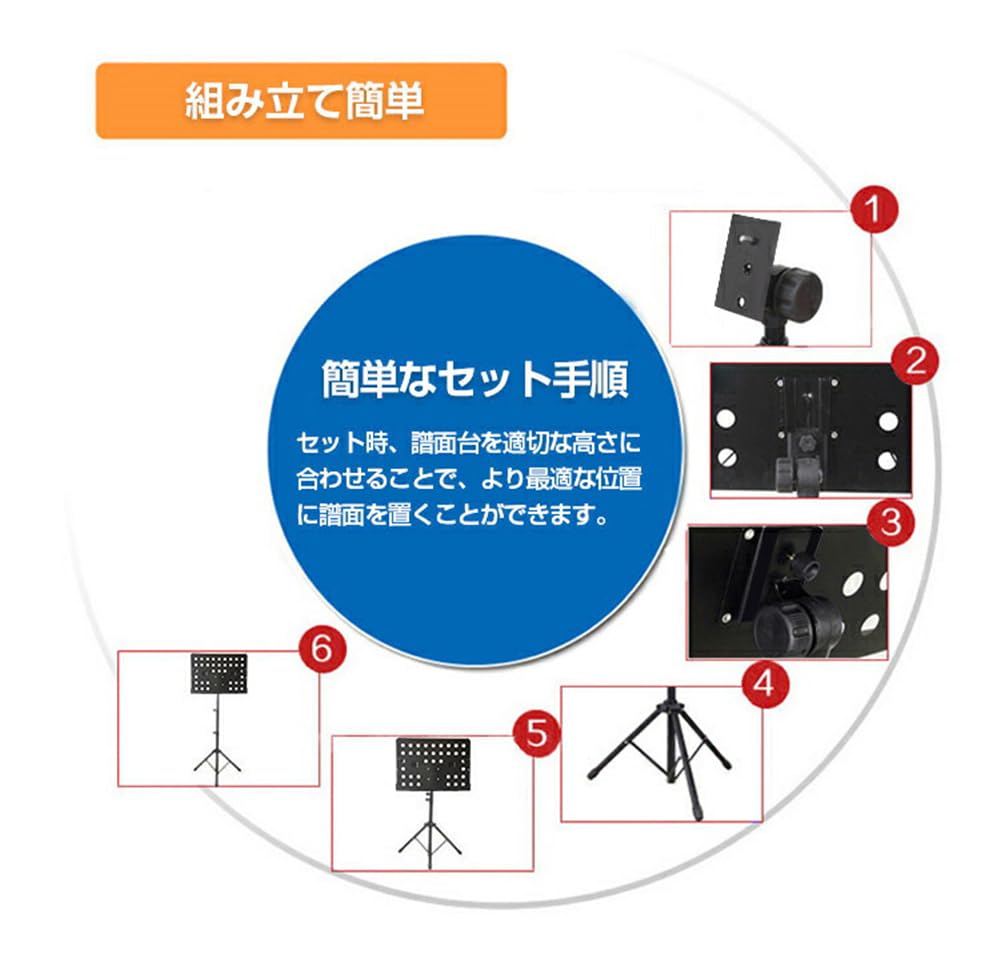 組み立て簡単

簡単なセット手順

セット時、譜面台を適切な高さに合わせることで、より最適な位置に譜面を置くことができます。

1

2

3

4

5

6