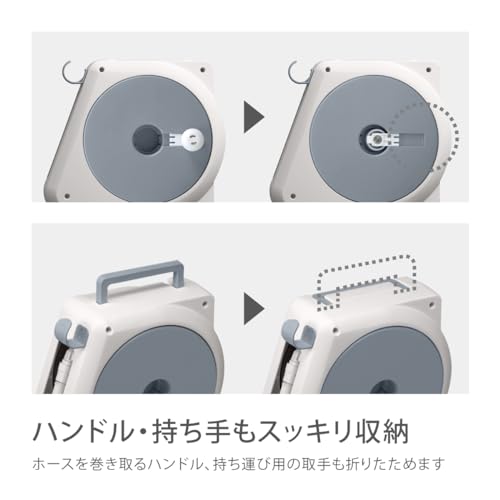 ハンドル・持ち手もスッキリ収納

ホースを巻き取るハンドル、持ち運び用の取手も折りたためます