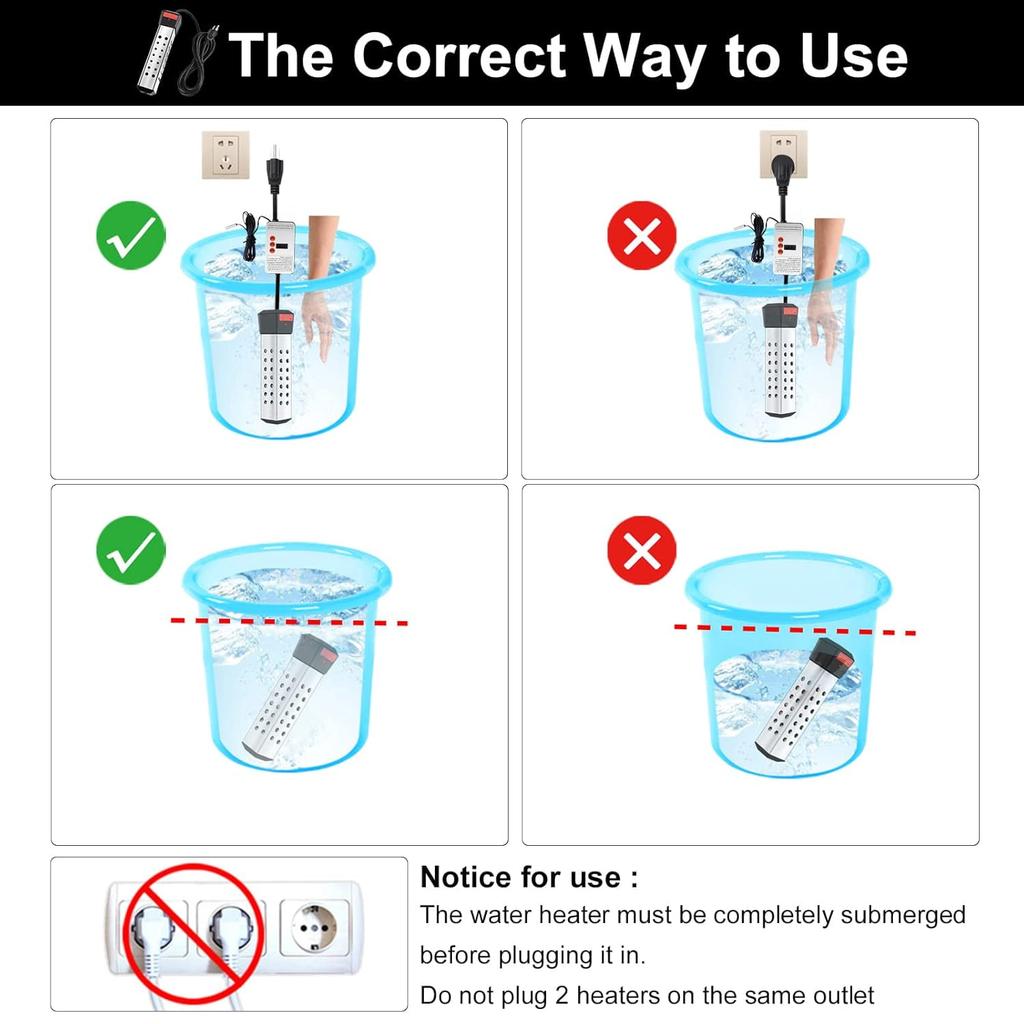 The Correct Way to Use

Notice for use :
The water heater must be completely submerged before plugging it in.
Do not plug 2 heaters on the same outlet