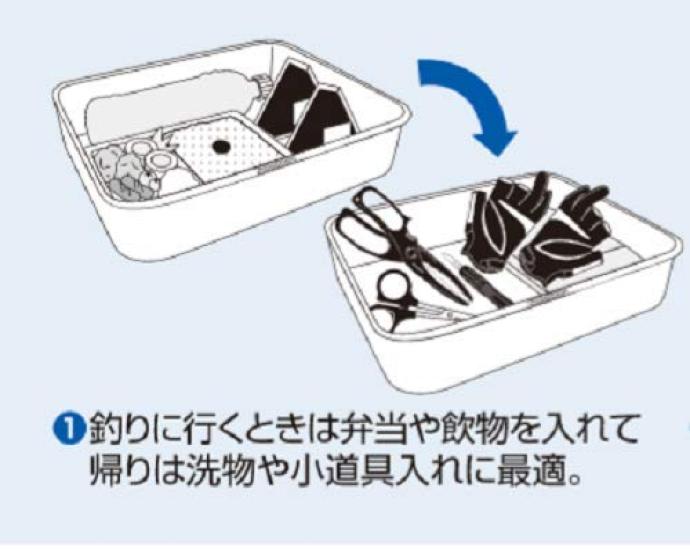 ❶釣りに行くときは弁当や飲物を入れて帰りは洗物や小道具入れに最適。