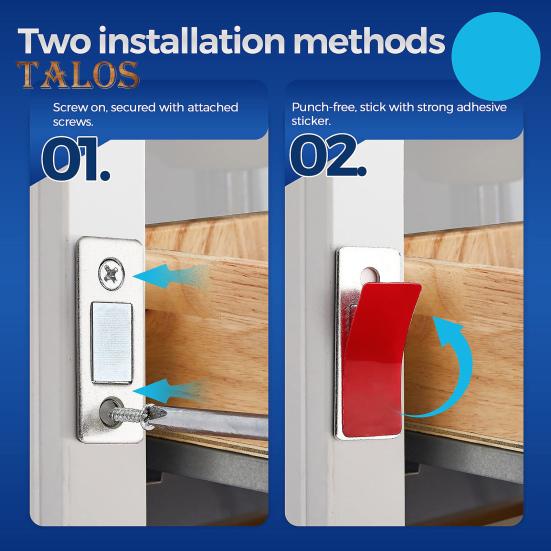 Two installation methods
TALOS

Screw on, secured with attached screws.
01.

Punch-free, stick with strong adhesive sticker.
02.