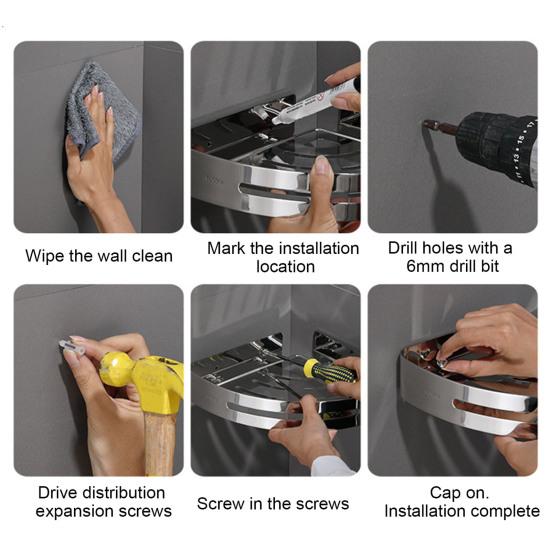 Wipe the wall clean

Mark the installation location

Drill holes with a 6mm drill bit

Drive distribution expansion screws

Screw in the screws

Cap on. Installation complete