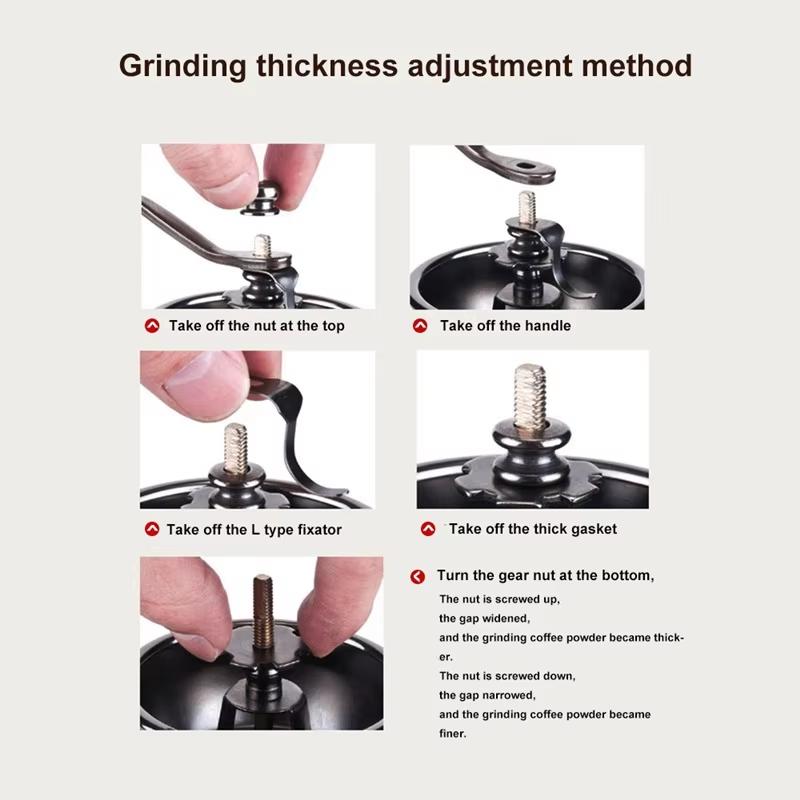 Grinding thickness adjustment method

Take off the nut at the top

Take off the handle

Take off the L type fixator

Take off the thick gasket

Turn the gear nut at the bottom,

The nut is screwed up,
the gap widened,
and the grinding coffee powder became thicker.
The nut is screwed down,
the gap narrowed,
and the grinding coffee powder became finer.