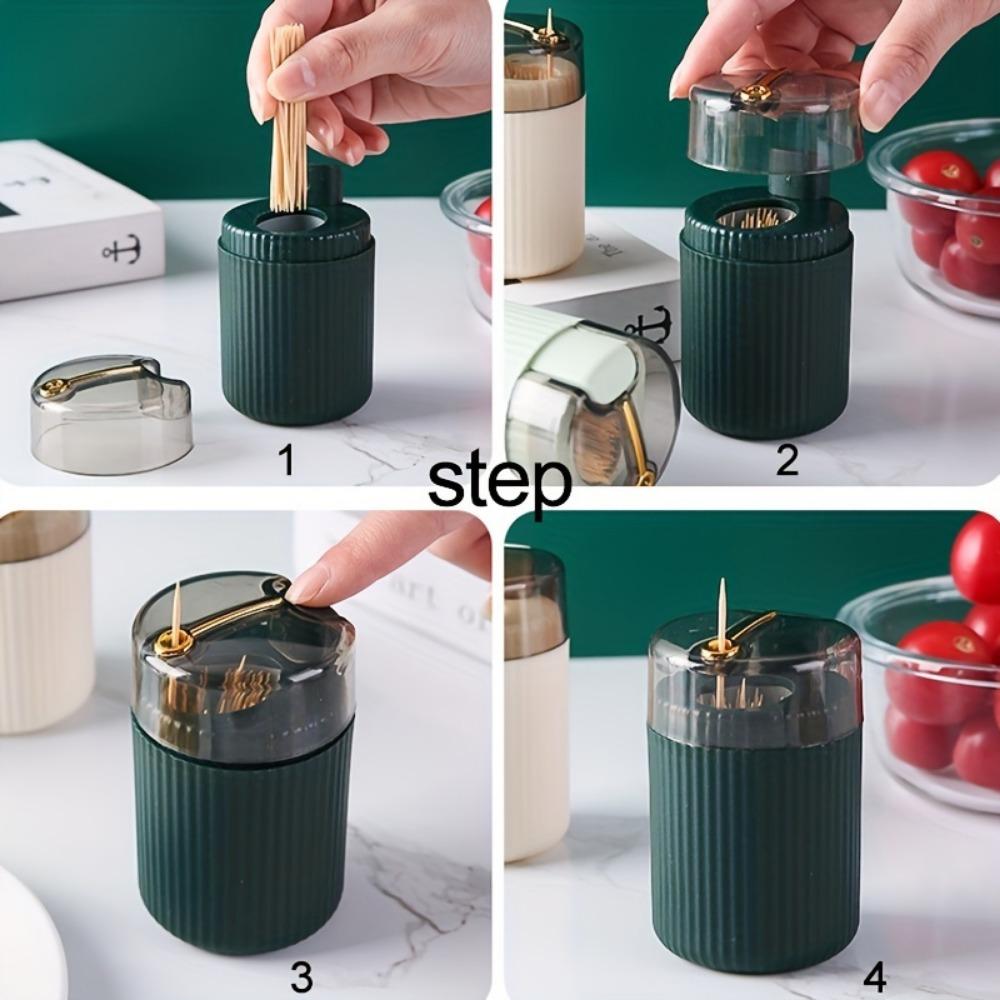 1

2

step

3

4