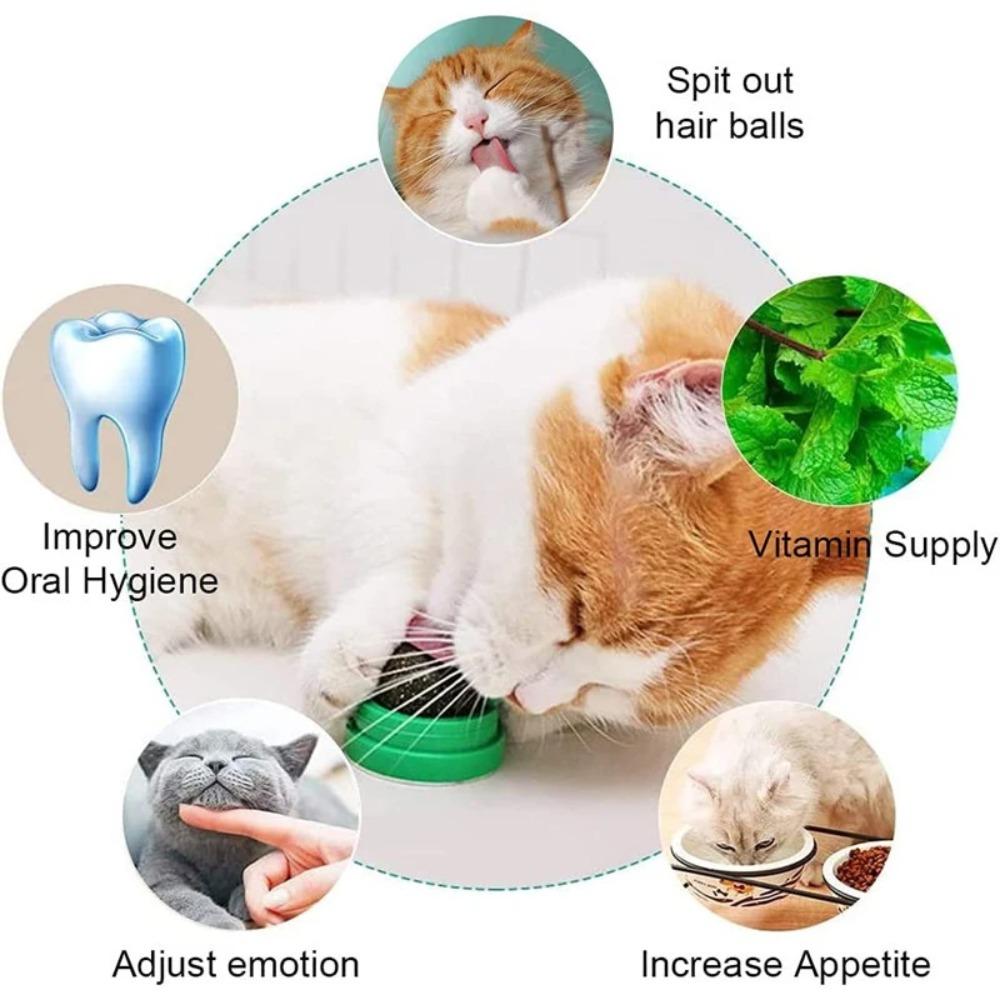 Spit out hair balls

Improve Oral Hygiene

Vitamin Supply

Adjust emotion

Increase Appetite