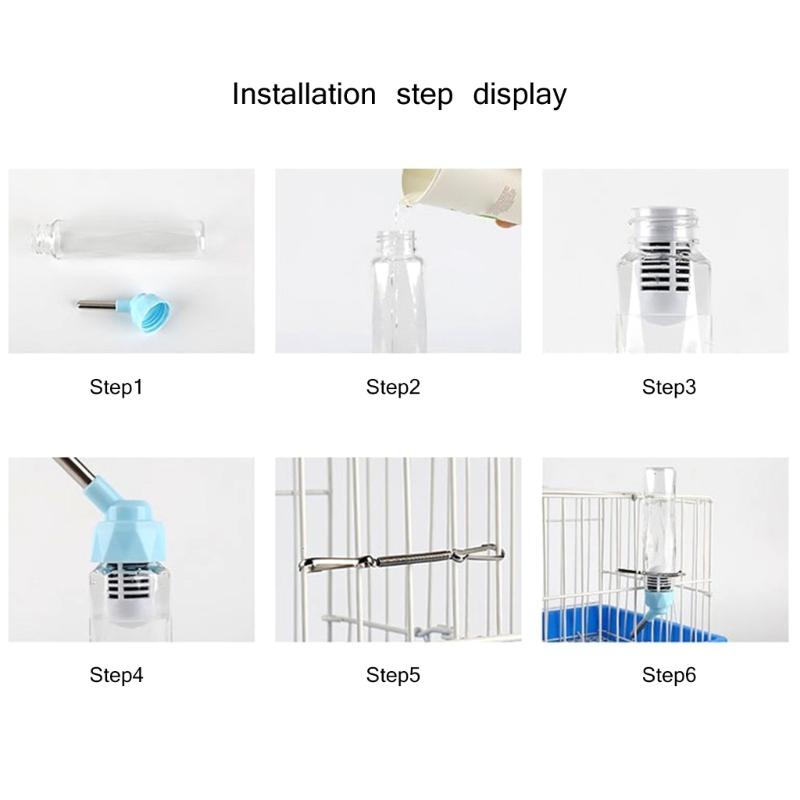 Installation step display

Step1

Step2

Step3

Step4

Step5

Step6