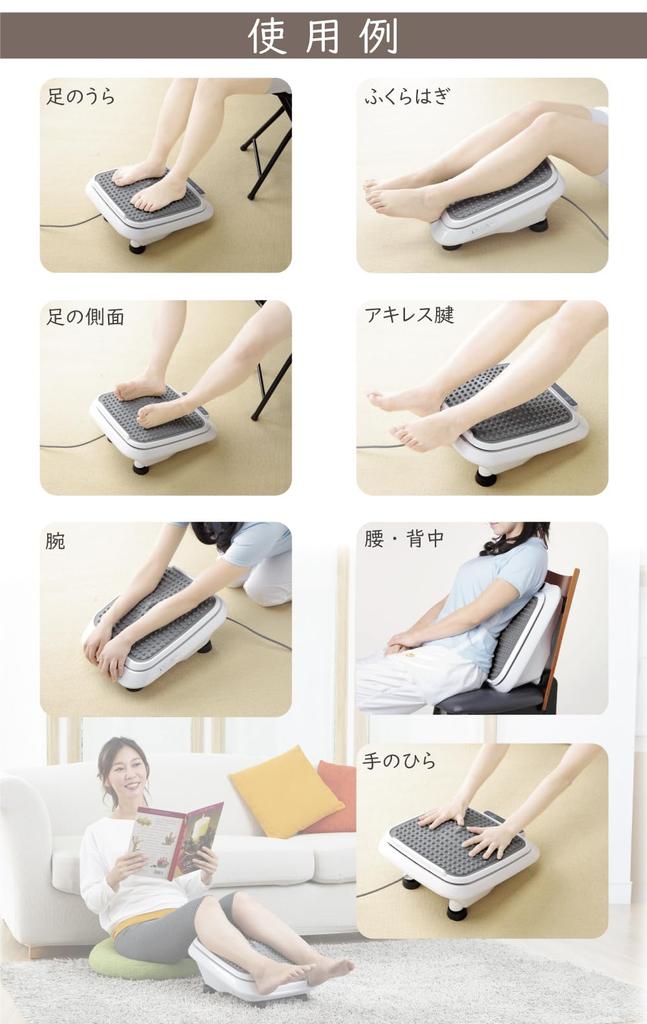 使用例

足のうら

ふくらはぎ

足の側面

アキレス腱

腕

腰・背中

手のひら