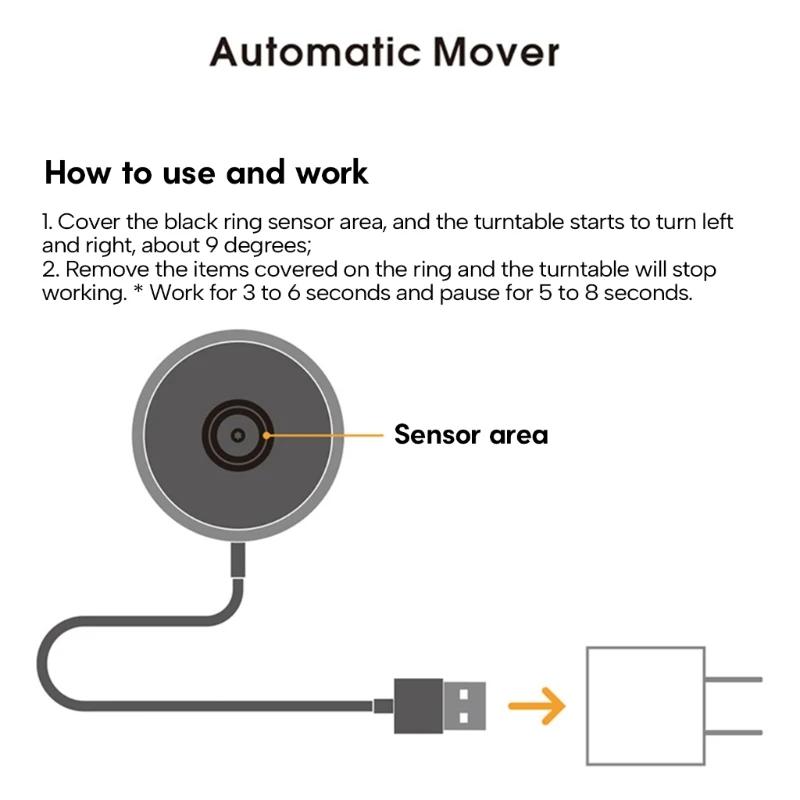 Automatic Mover

How to use and work

1. Cover the black ring sensor area, and the turntable starts to turn left and right, about 9 degrees;
2. Remove the items covered on the ring and the turntable will stop working. * Work for 3 to 6 seconds and pause for 5 to 8 seconds.

Sensor area