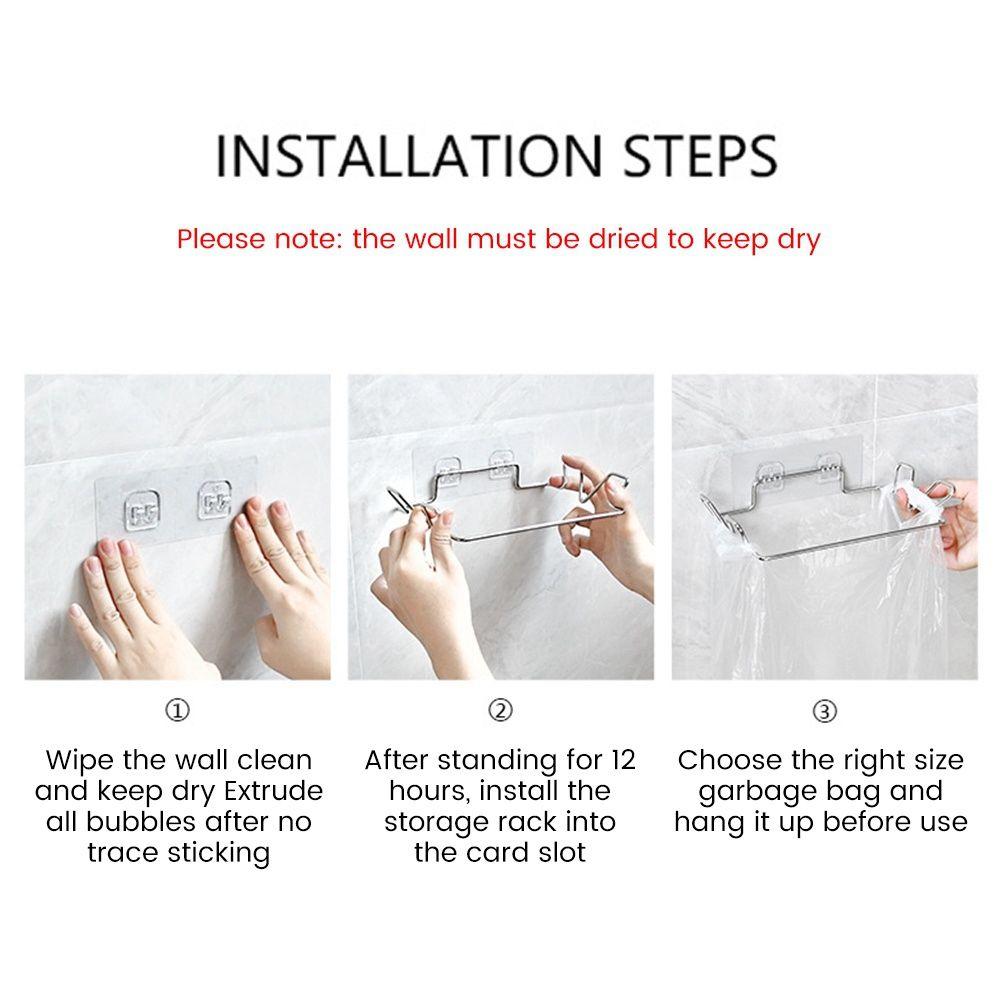 INSTALLATION STEPS

Please note: the wall must be dried to keep dry

①

Wipe the wall clean and keep dry Extrude all bubbles after no trace sticking

②

After standing for 12 hours, install the storage rack into the card slot

③

Choose the right size garbage bag and hang it up before use